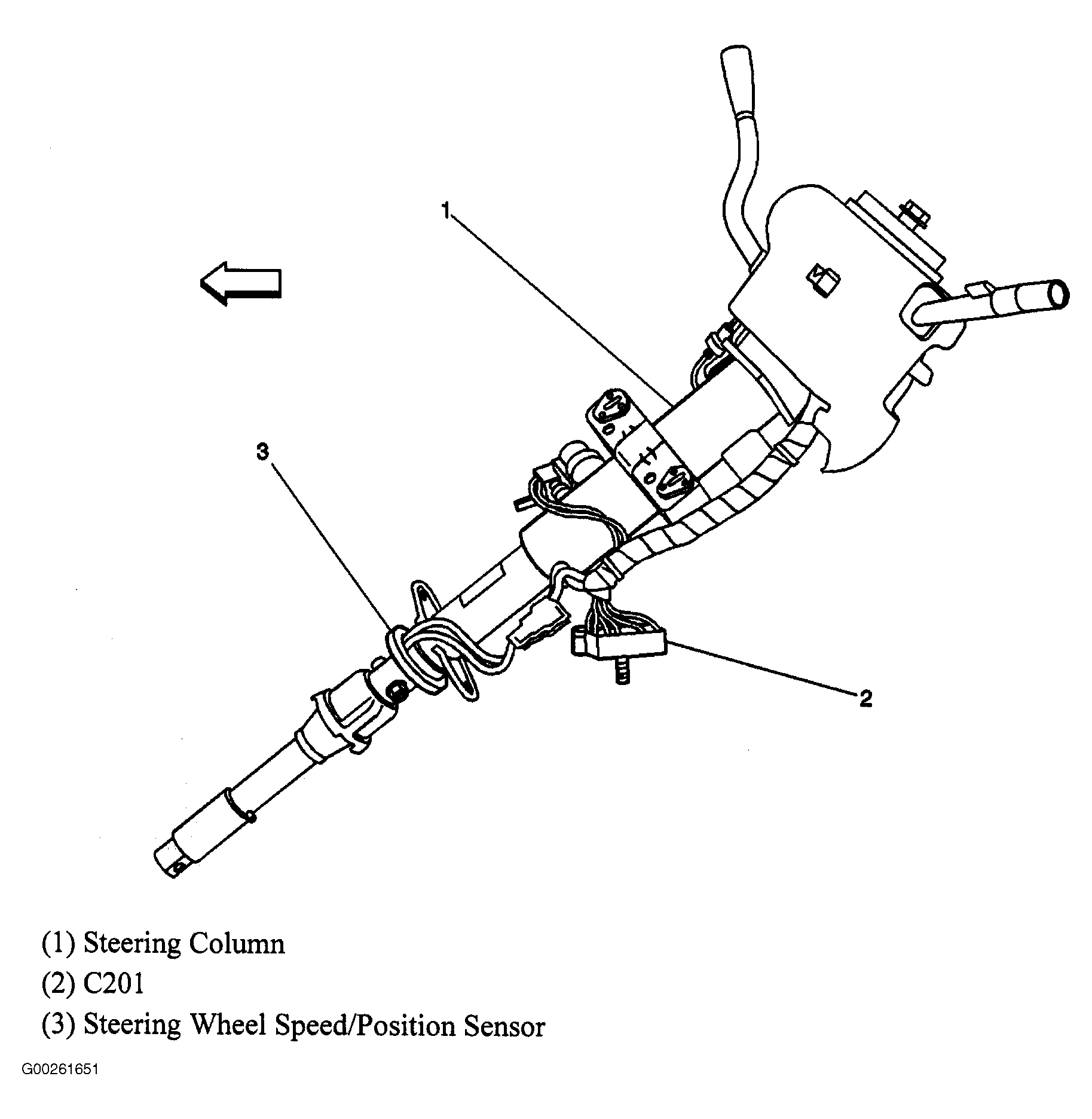 1

3

2

(1) Steering Column
(2) C201
(3) Steering Wheel Speed/Position Sensor

G00261651