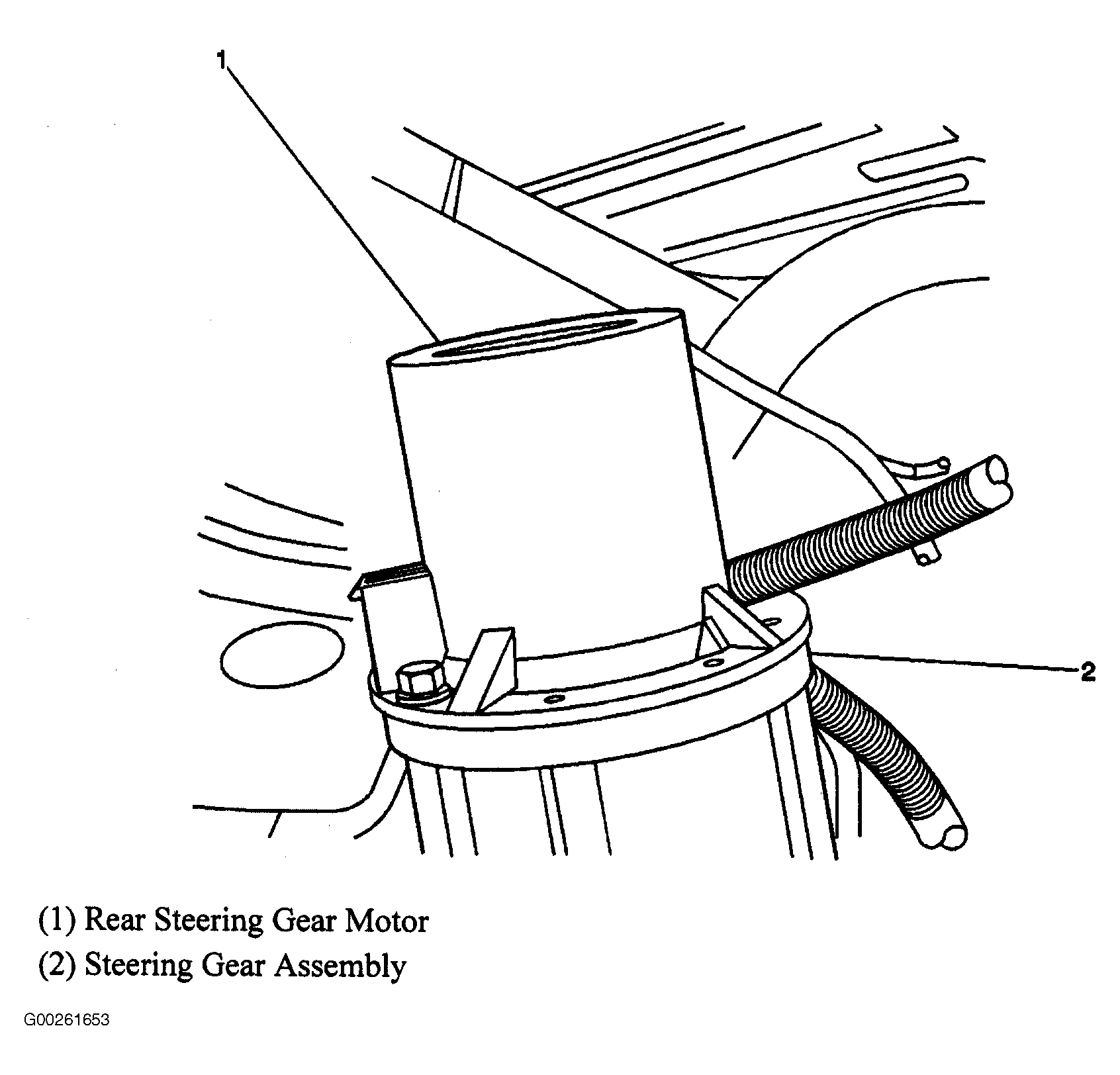 1

2

(1) Rear Steering Gear Motor
(2) Steering Gear Assembly

G00261653