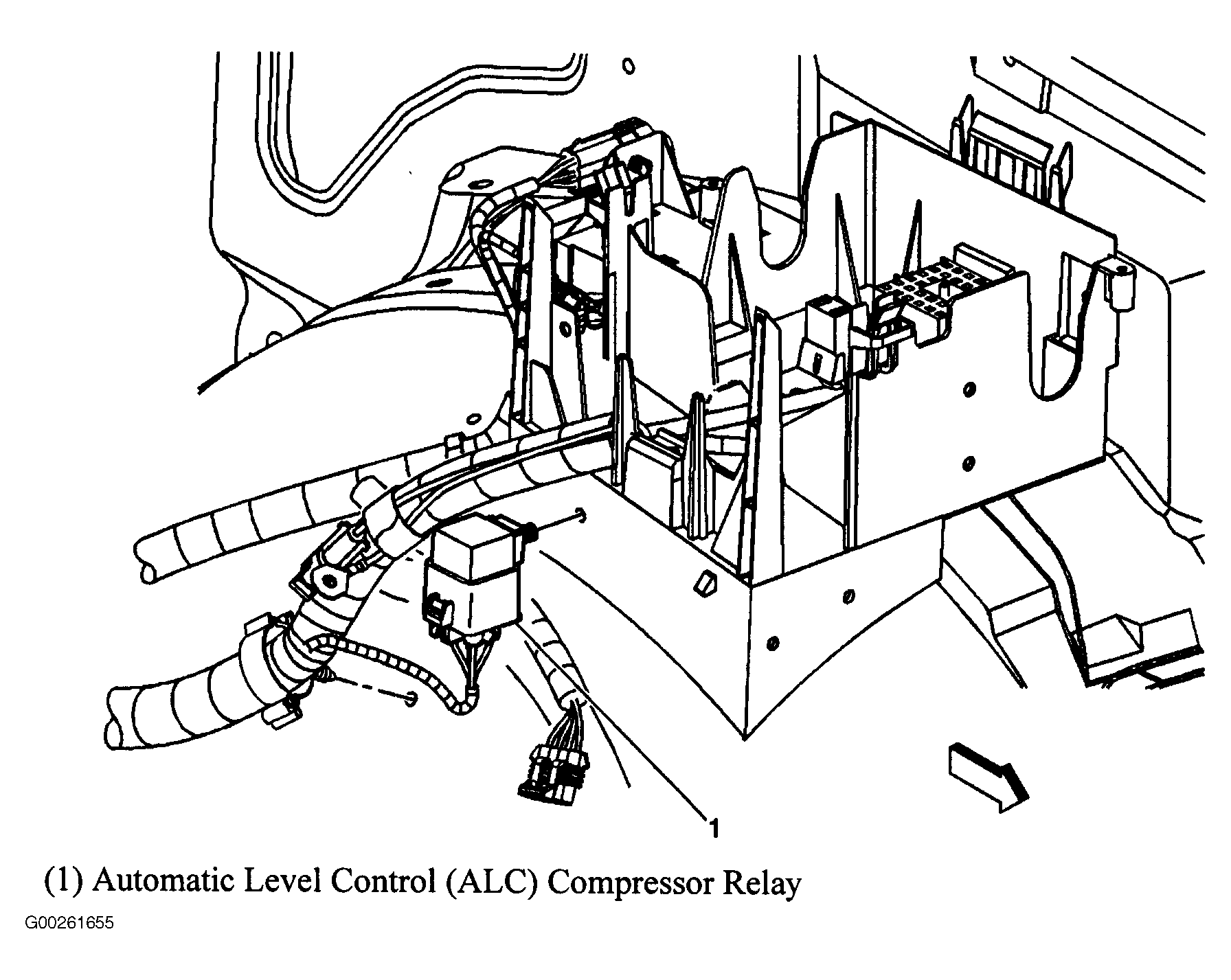 1

(1) Automatic Level Control (ALC) Compressor Relay

G00261655