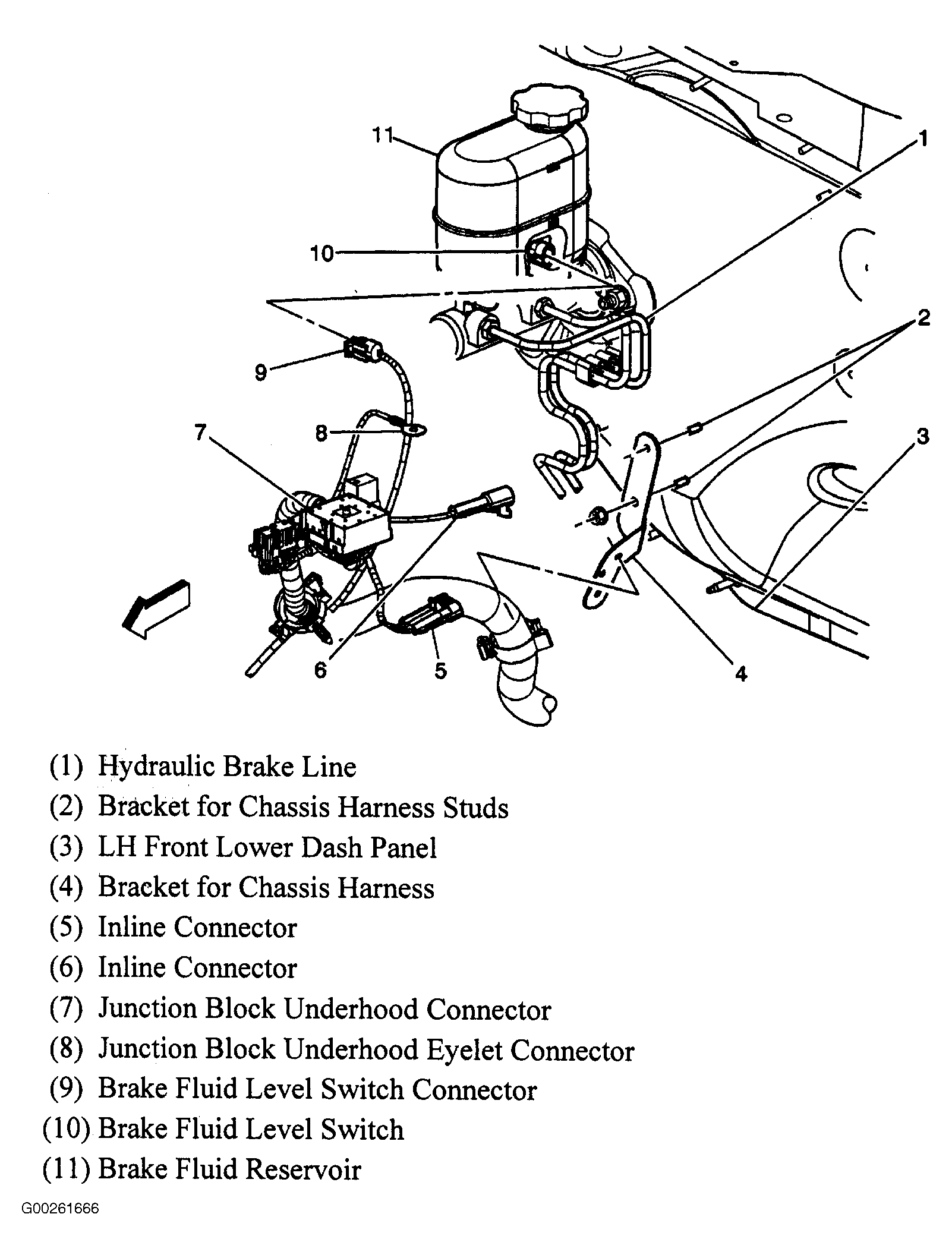 11
1
10
2
9
7
8
3
6
5
4

(1) Hydraulic Brake Line
(2) Bracket for Chassis Harness Studs
(3) LH Front Lower Dash Panel
(4) Bracket for Chassis Harness
(5) Inline Connector
(6) Inline Connector
(7) Junction Block Underhood Connector
(8) Junction Block Underhood Eyelet Connector
(9) Brake Fluid Level Switch Connector
(10) Brake Fluid Level Switch
(11) Brake Fluid Reservoir

G00261666