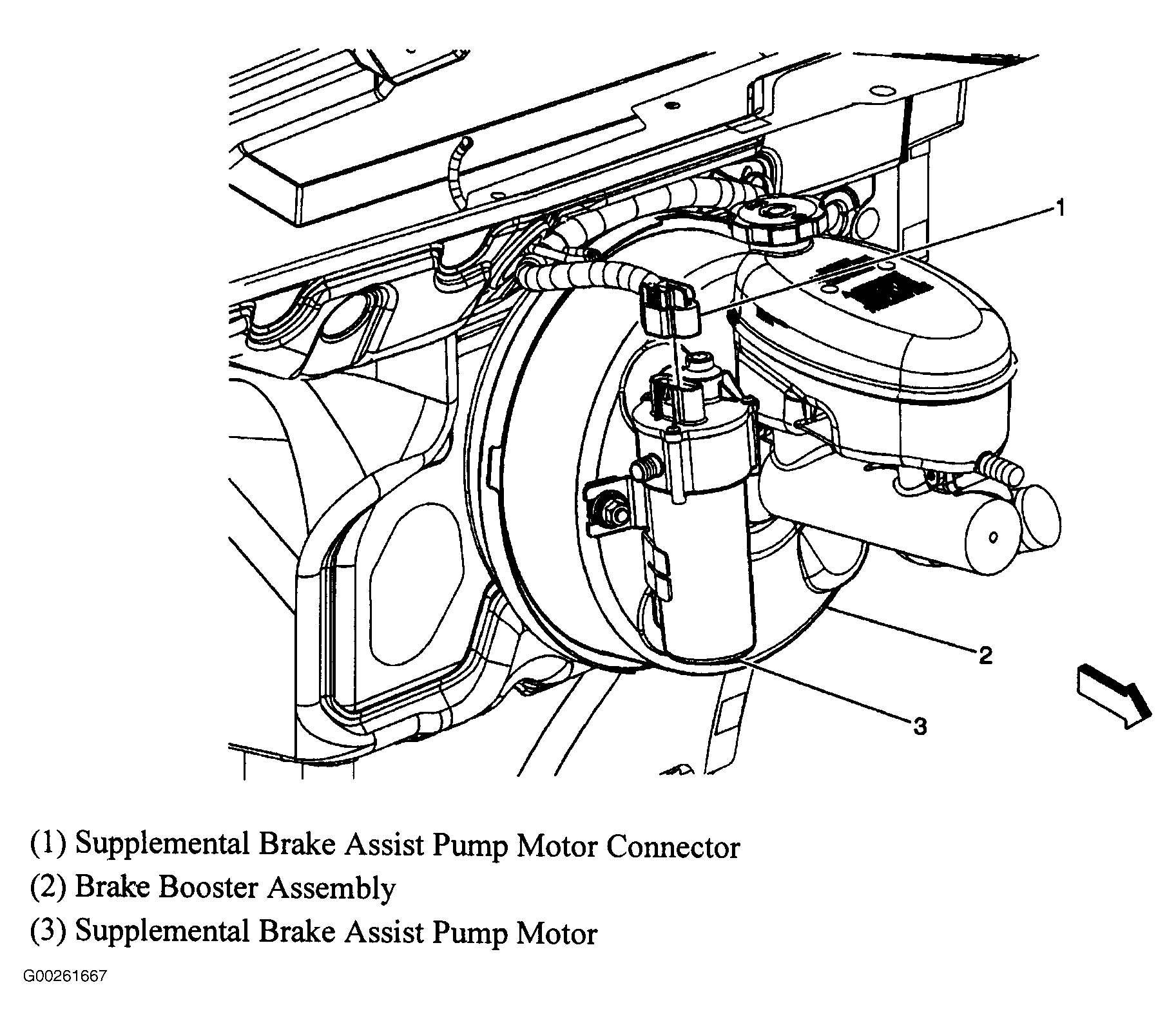 1
2
3

(1) Supplemental Brake Assist Pump Motor Connector
(2) Brake Booster Assembly
(3) Supplemental Brake Assist Pump Motor

G00261667