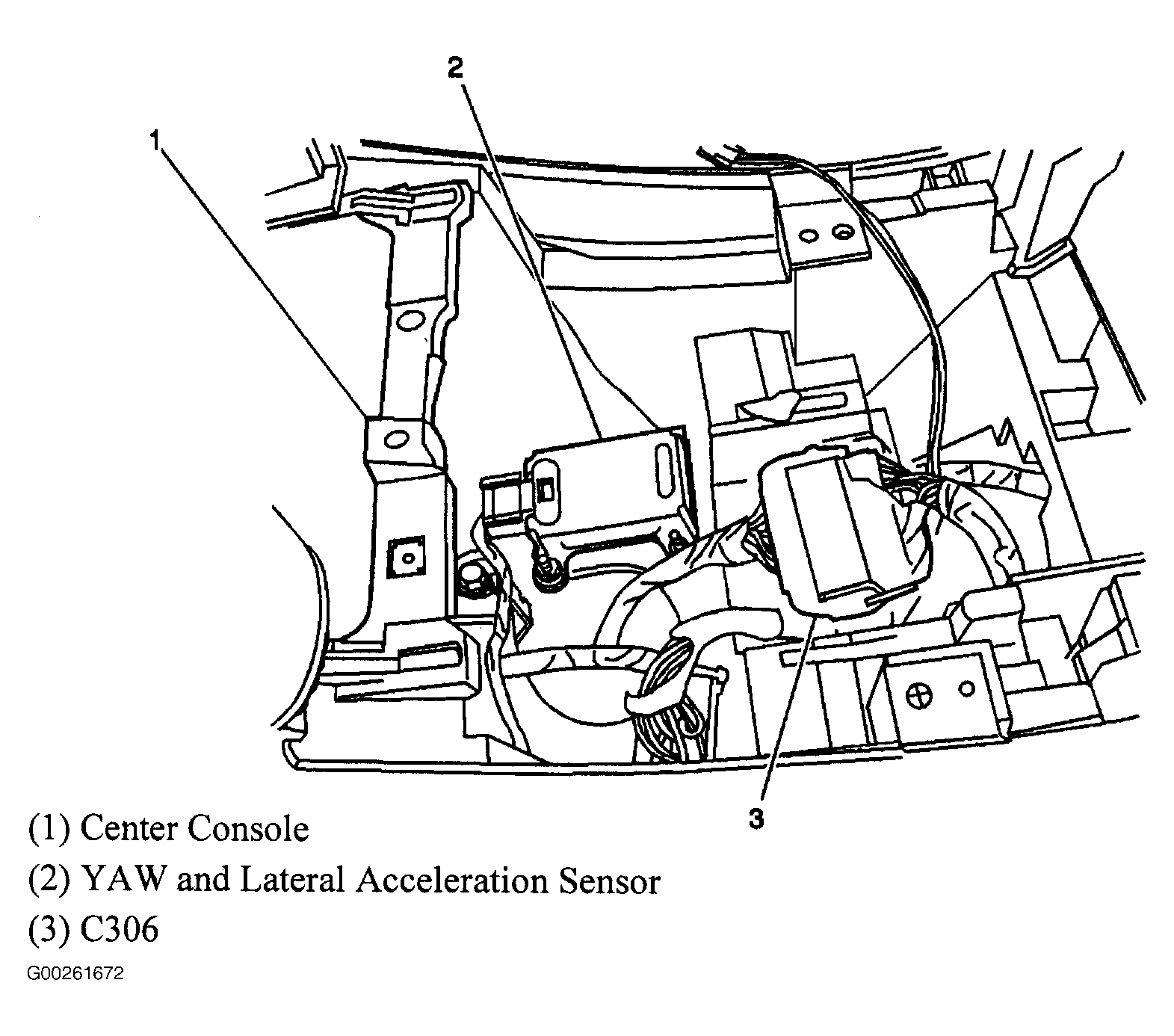 2

1

3

(1) Center Console

(2) YAW and Lateral Acceleration Sensor

(3) C306

G00261672