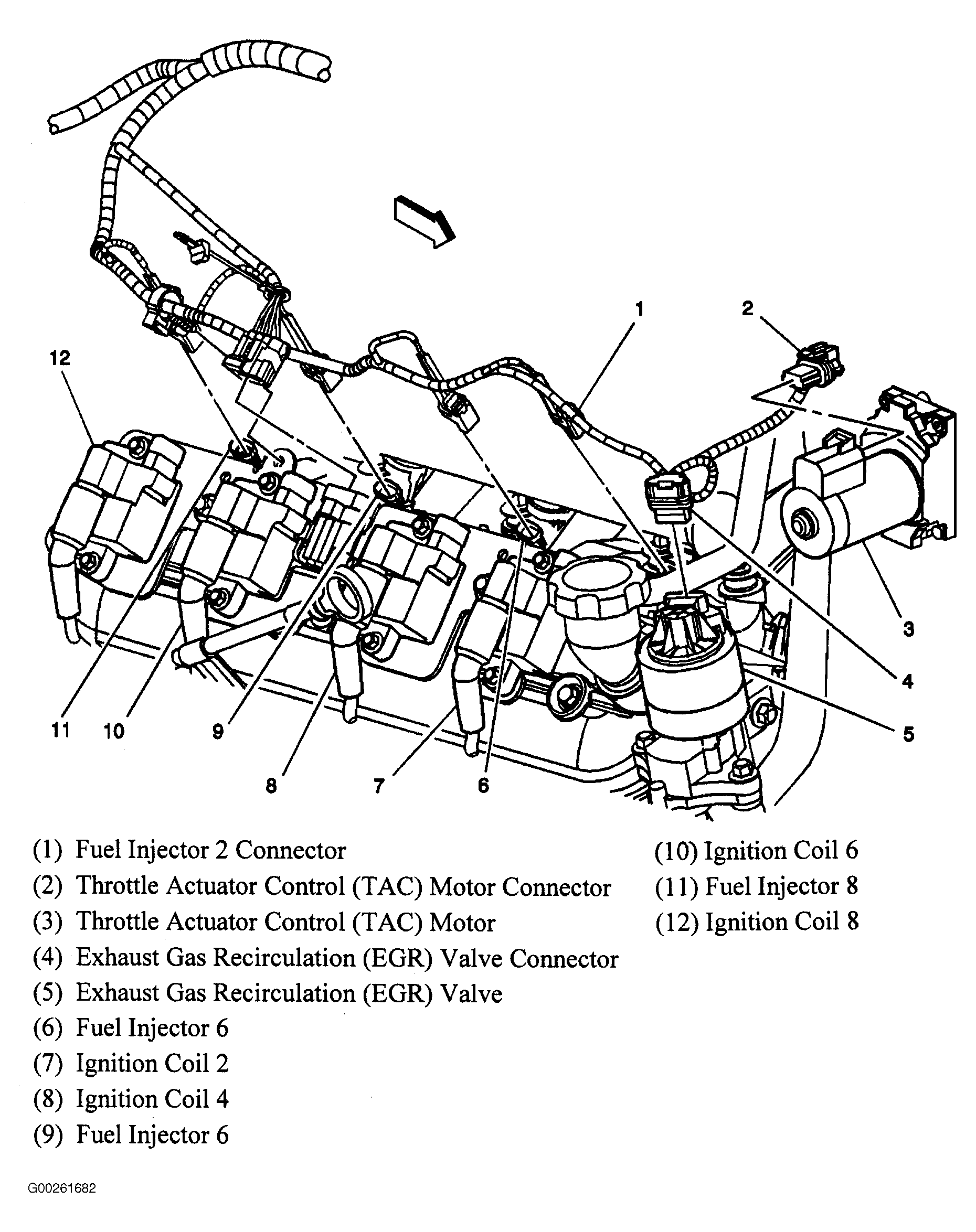 1
2
12
3
4
5
11
10
9
8
7
6

(1) Fuel Injector 2 Connector
(2) Throttle Actuator Control (TAC) Motor Connector
(3) Throttle Actuator Control (TAC) Motor
(4) Exhaust Gas Recirculation (EGR) Valve Connector
(5) Exhaust Gas Recirculation (EGR) Valve
(6) Fuel Injector 6
(7) Ignition Coil 2
(8) Ignition Coil 4
(9) Fuel Injector 6

(10) Ignition Coil 6
(11) Fuel Injector 8
(12) Ignition Coil 8

G00261682