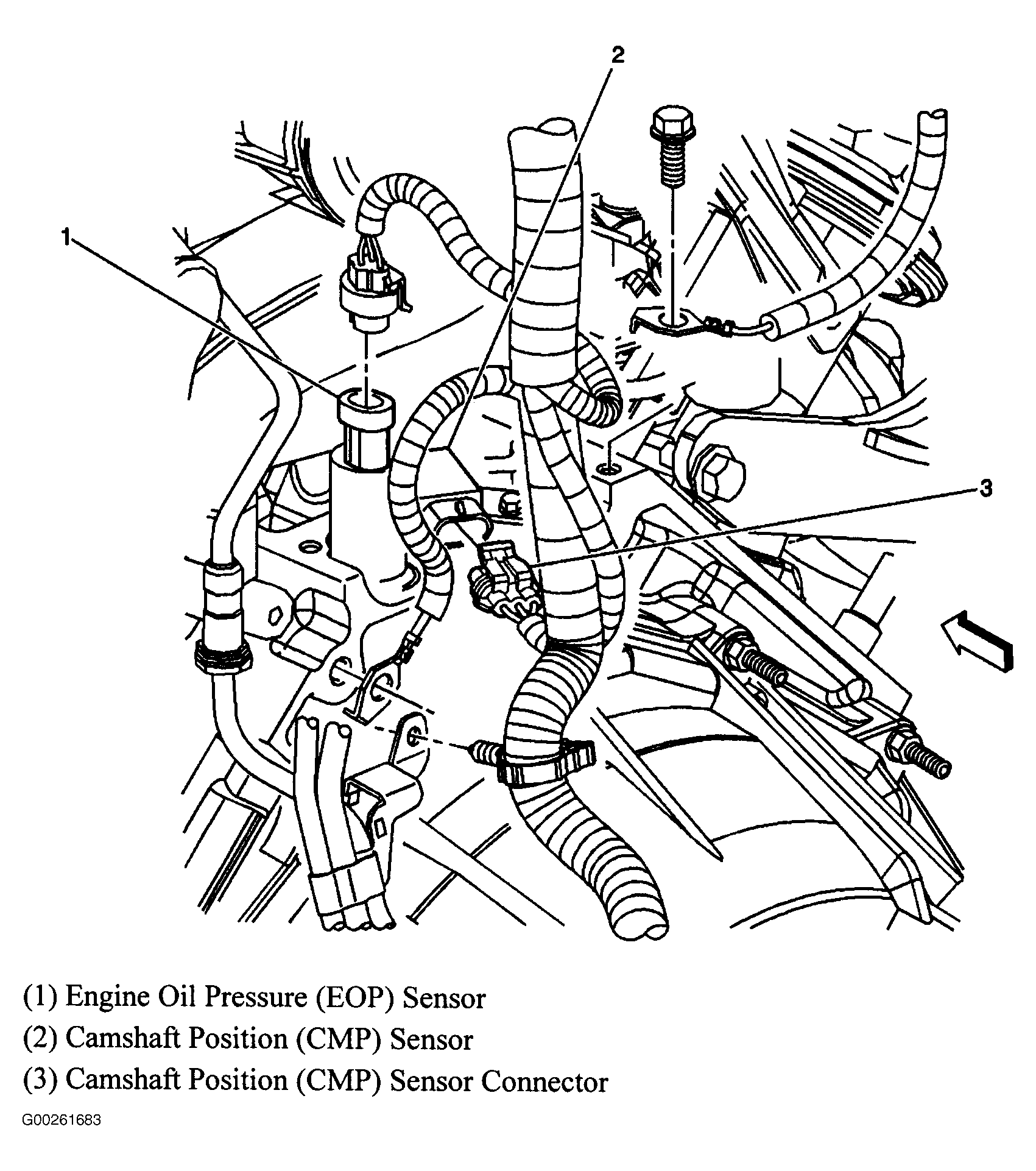 2

1

3

(1) Engine Oil Pressure (EOP) Sensor
(2) Camshaft Position (CMP) Sensor
(3) Camshaft Position (CMP) Sensor Connector

G00261683