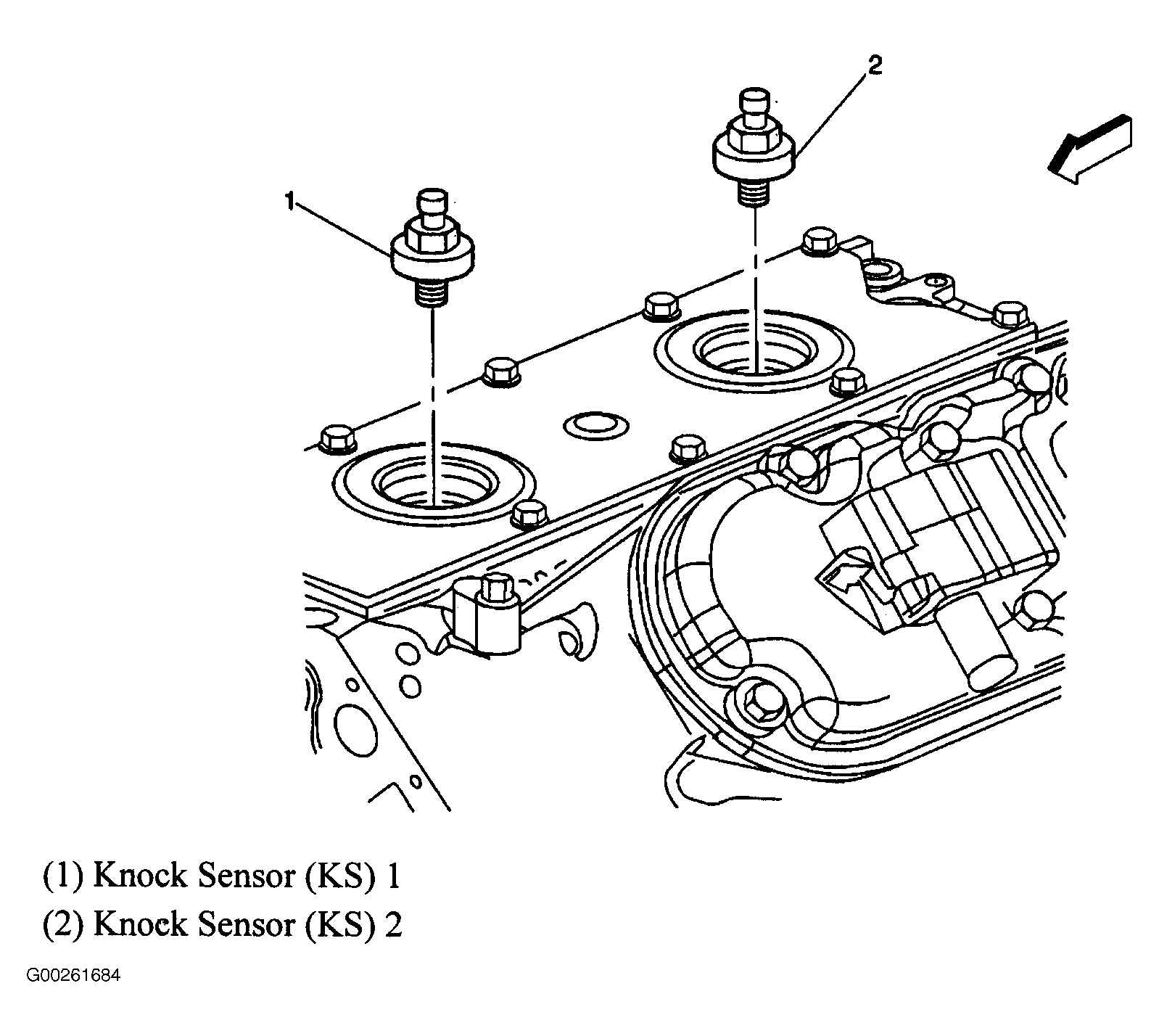 2

1

(1) Knock Sensor (KS) 1
(2) Knock Sensor (KS) 2

G00261684