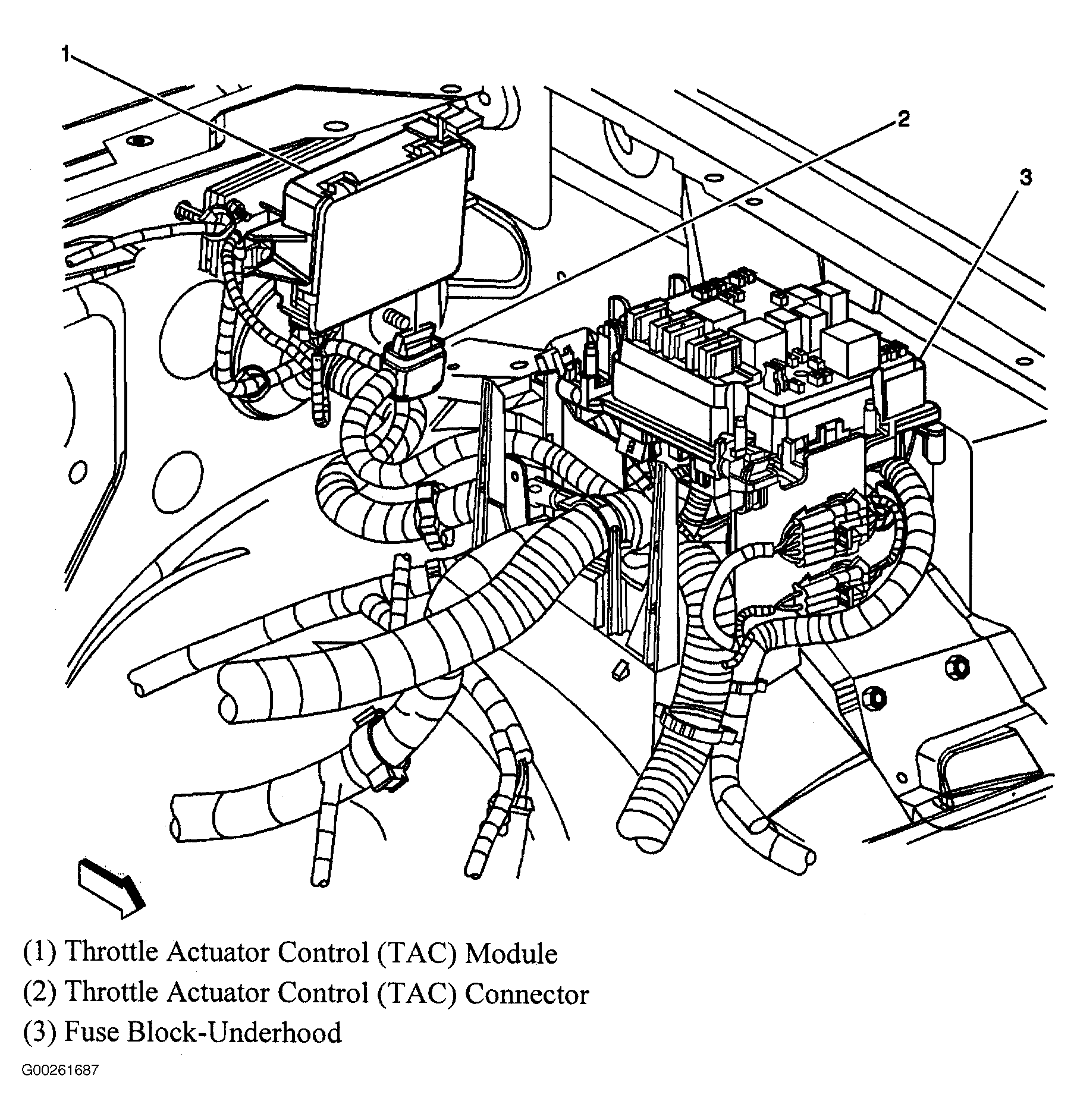 1
2
3

(1) Throttle Actuator Control (TAC) Module
(2) Throttle Actuator Control (TAC) Connector
(3) Fuse Block-Underhood

G00261687