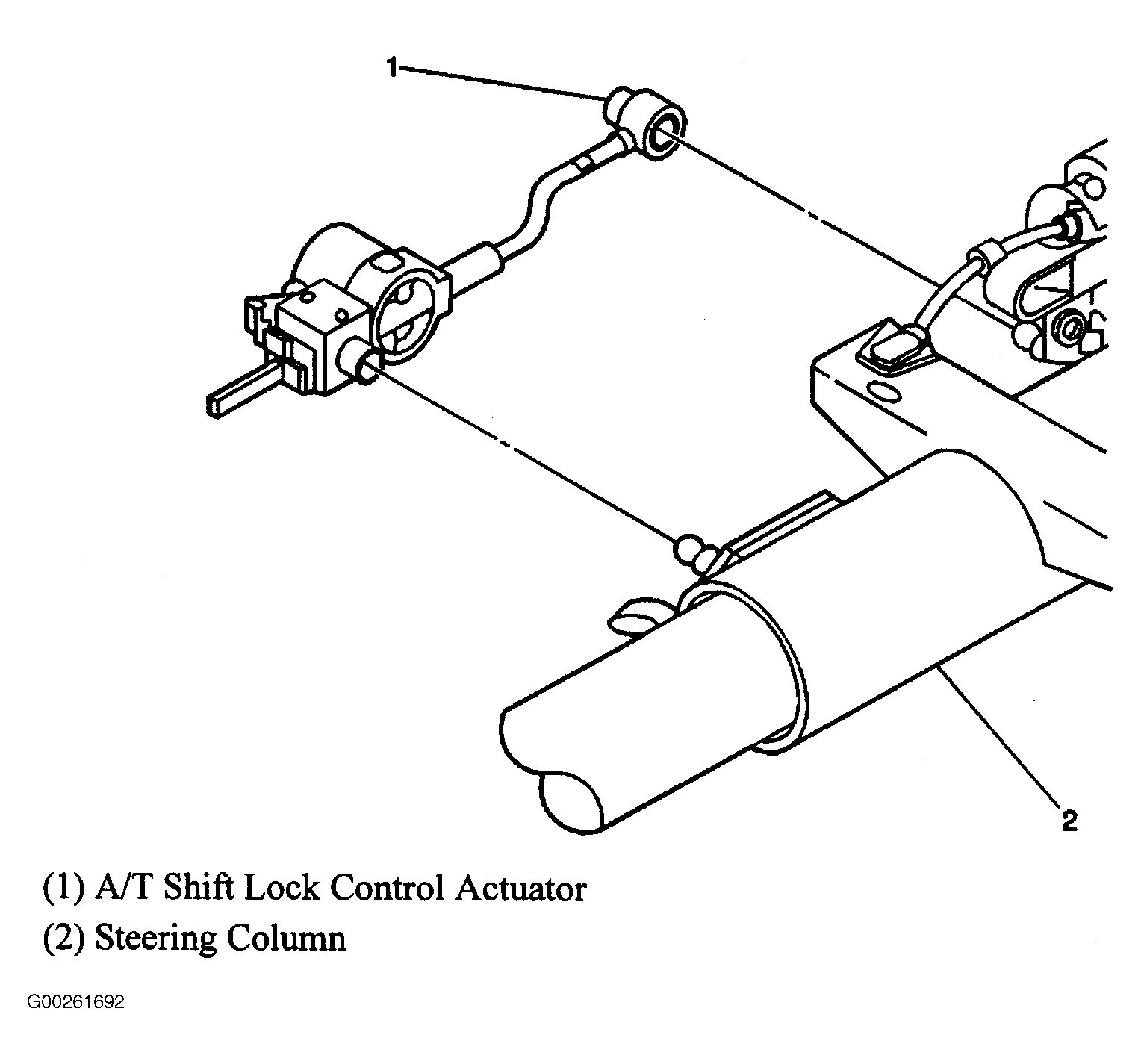 1

2

(1) A/T Shift Lock Control Actuator
(2) Steering Column

G00261692