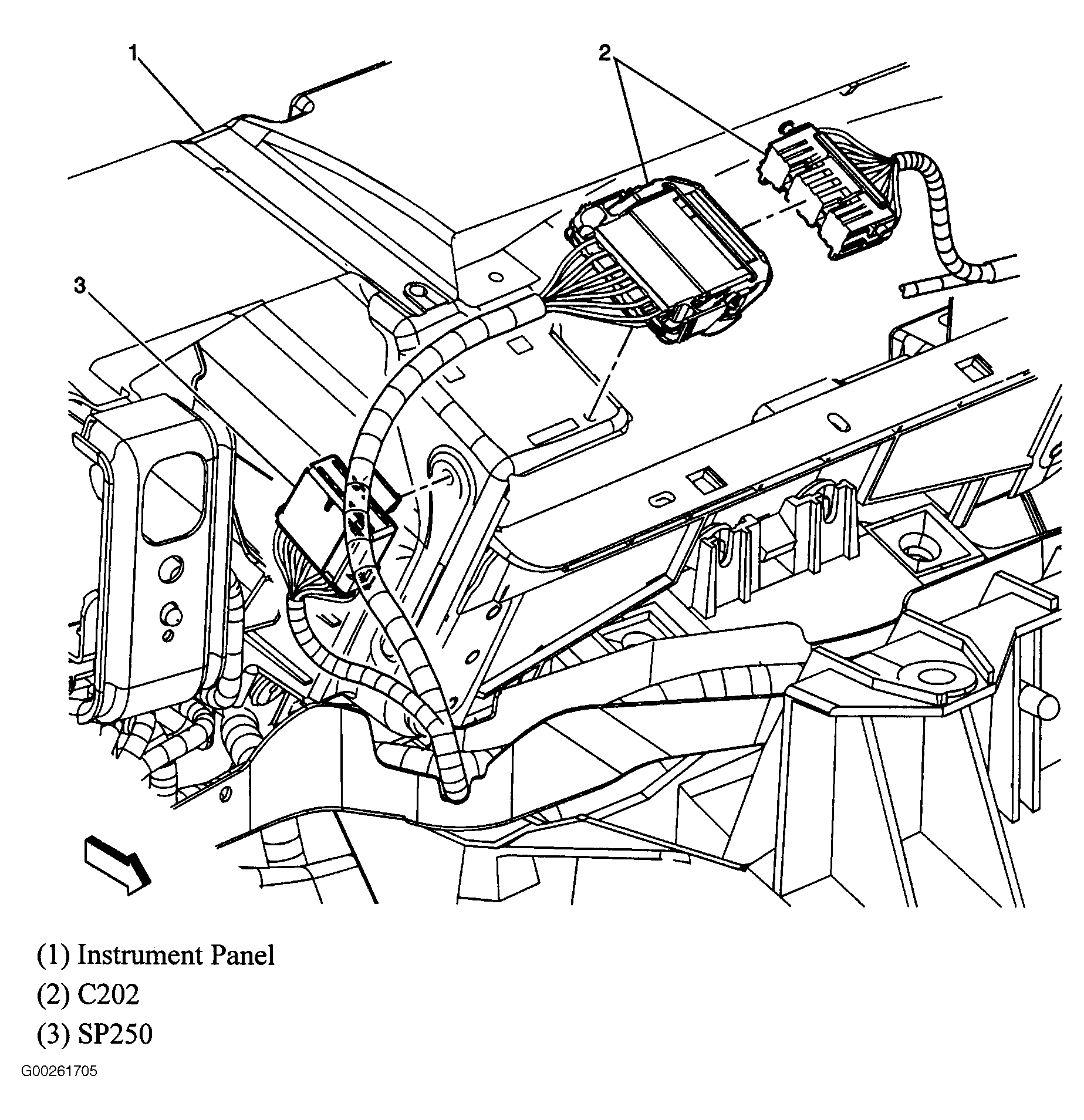 1

2

3

(1) Instrument Panel

(2) C202

(3) SP250

G00261705