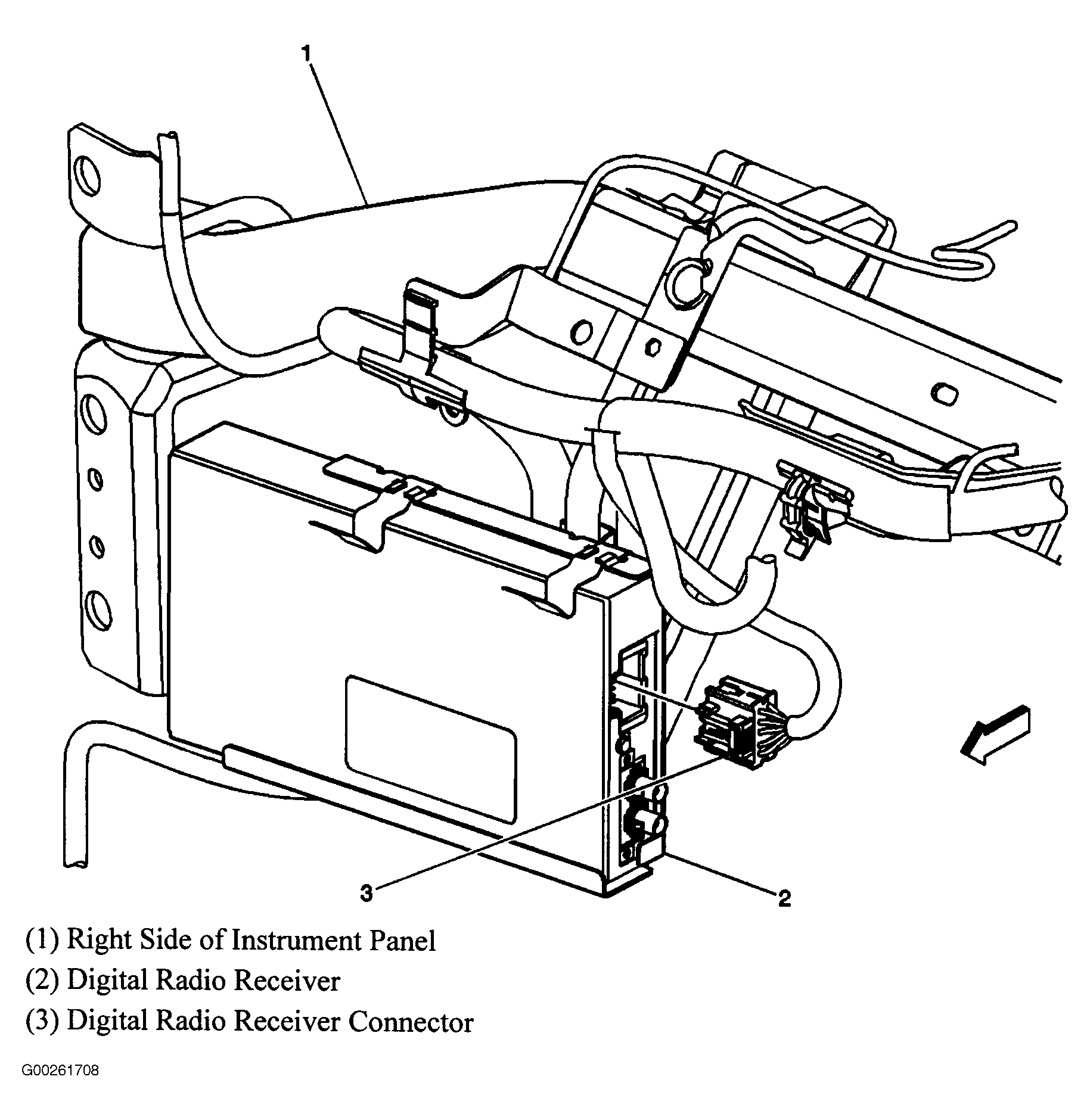 1

3

2

(1) Right Side of Instrument Panel
(2) Digital Radio Receiver
(3) Digital Radio Receiver Connector

G00261708