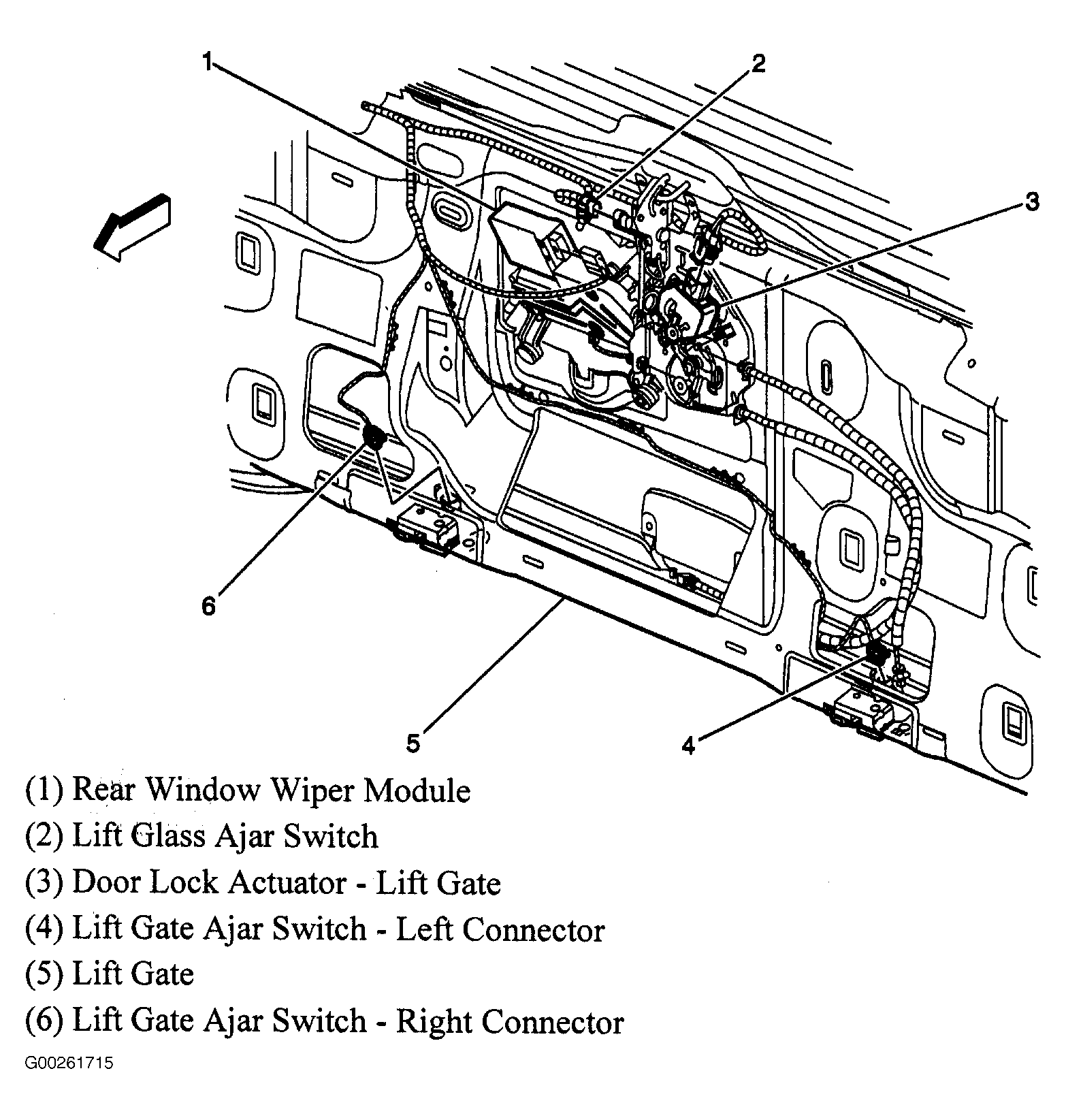 1
2
3
6
5
4

(1) Rear Window Wiper Module
(2) Lift Glass Ajar Switch
(3) Door Lock Actuator - Lift Gate
(4) Lift Gate Ajar Switch - Left Connector
(5) Lift Gate
(6) Lift Gate Ajar Switch - Right Connector

G00261715