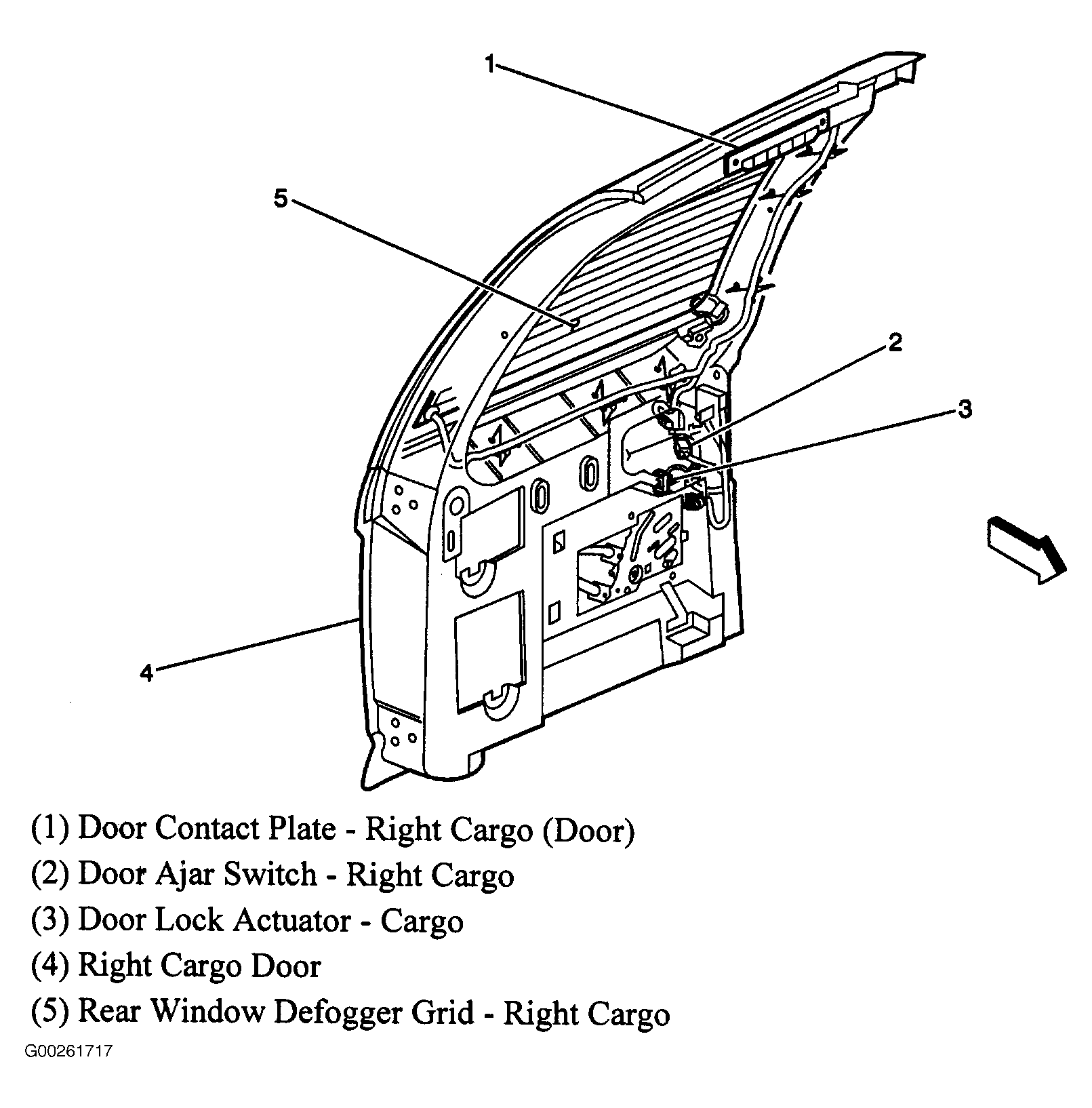 1

5

2

3

4

(1) Door Contact Plate - Right Cargo (Door)
(2) Door Ajar Switch - Right Cargo
(3) Door Lock Actuator - Cargo
(4) Right Cargo Door
(5) Rear Window Defogger Grid - Right Cargo

G00261717