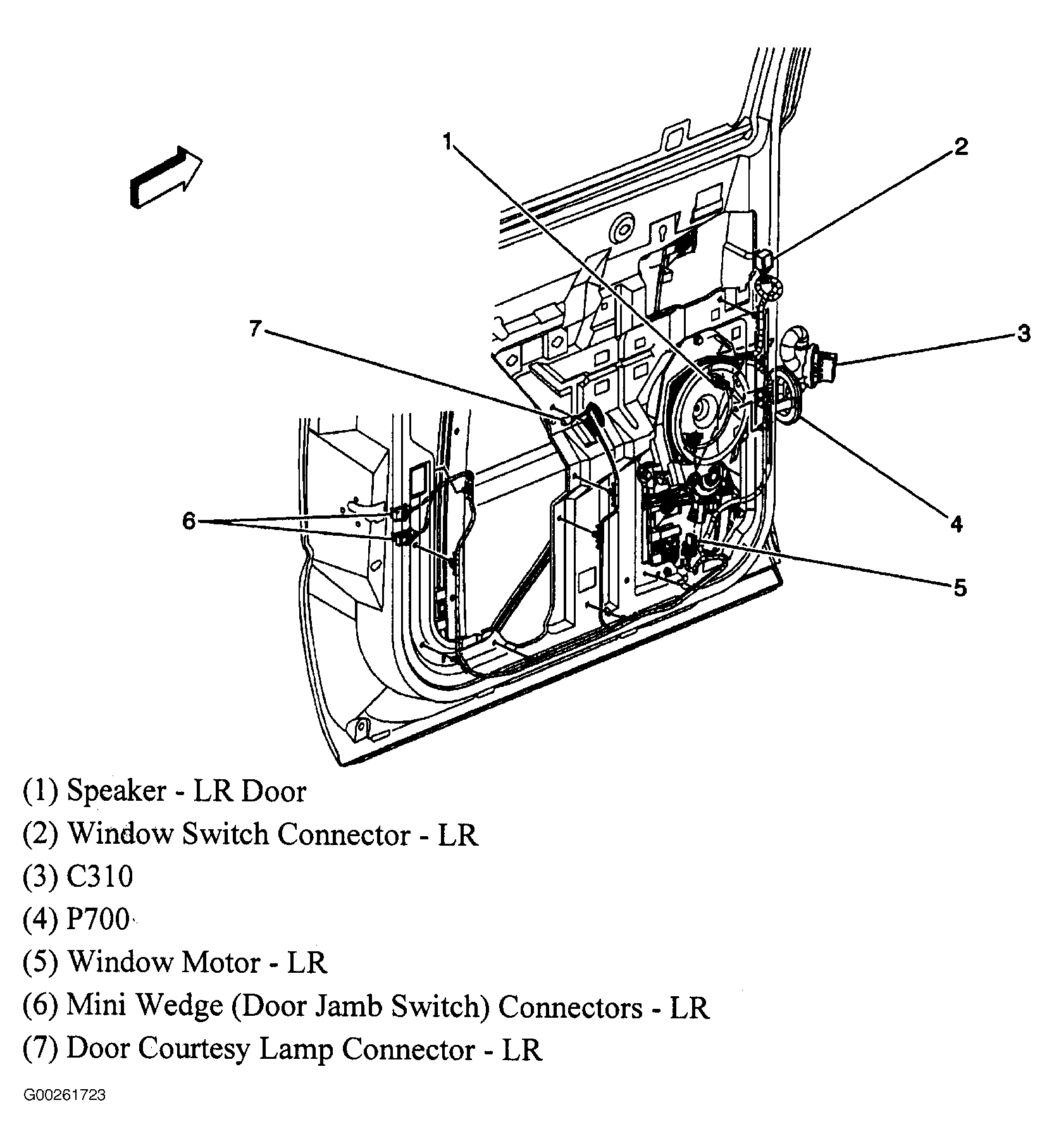 1

2

7

3

6

4

5

(1) Speaker - LR Door

(2) Window Switch Connector - LR

(3) C310

(4) P700

(5) Window Motor - LR

(6) Mini Wedge (Door Jamb Switch) Connectors - LR

(7) Door Courtesy Lamp Connector - LR

G00261723