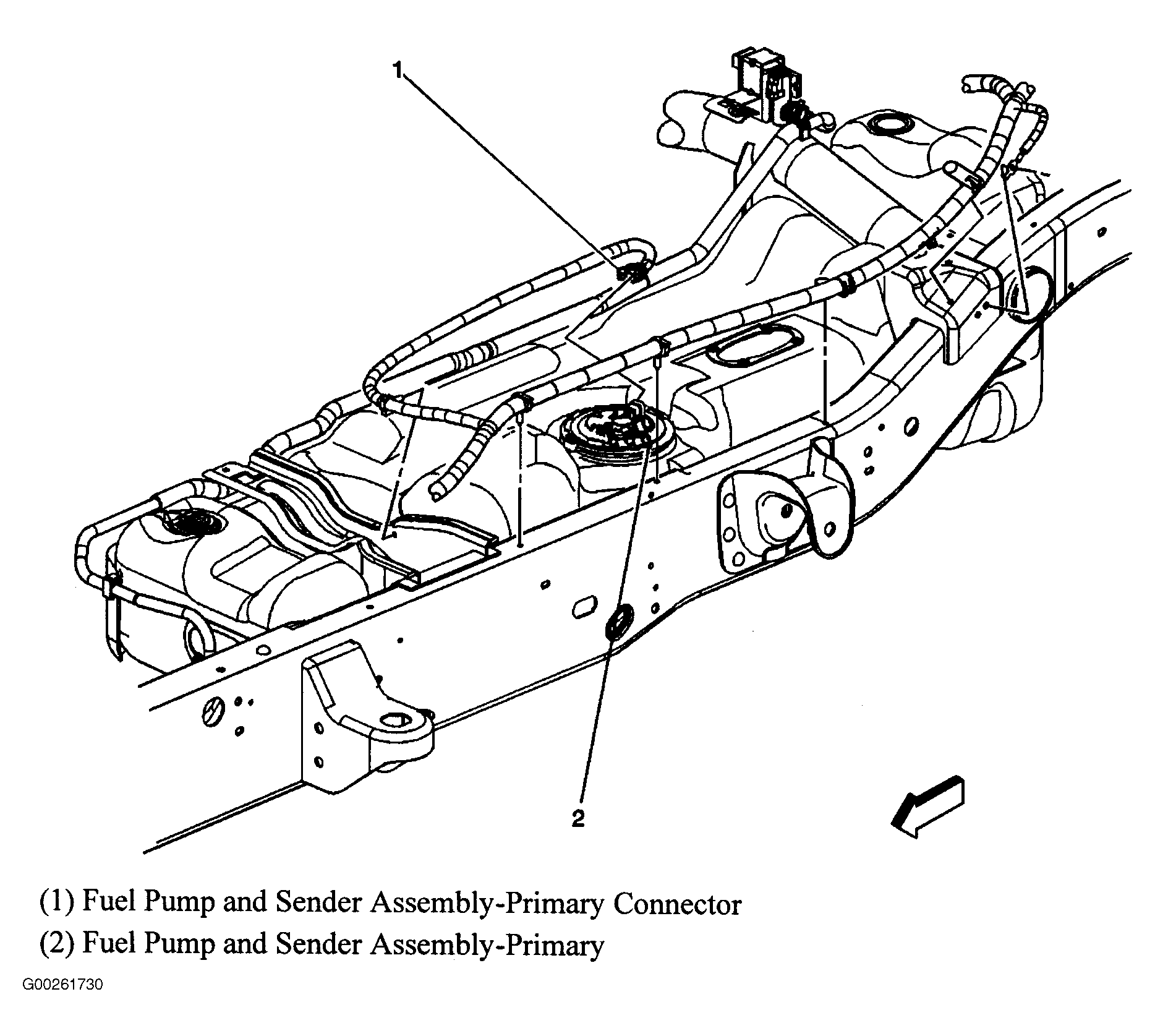 1

2

(1) Fuel Pump and Sender Assembly-Primary Connector
(2) Fuel Pump and Sender Assembly-Primary

G00261730