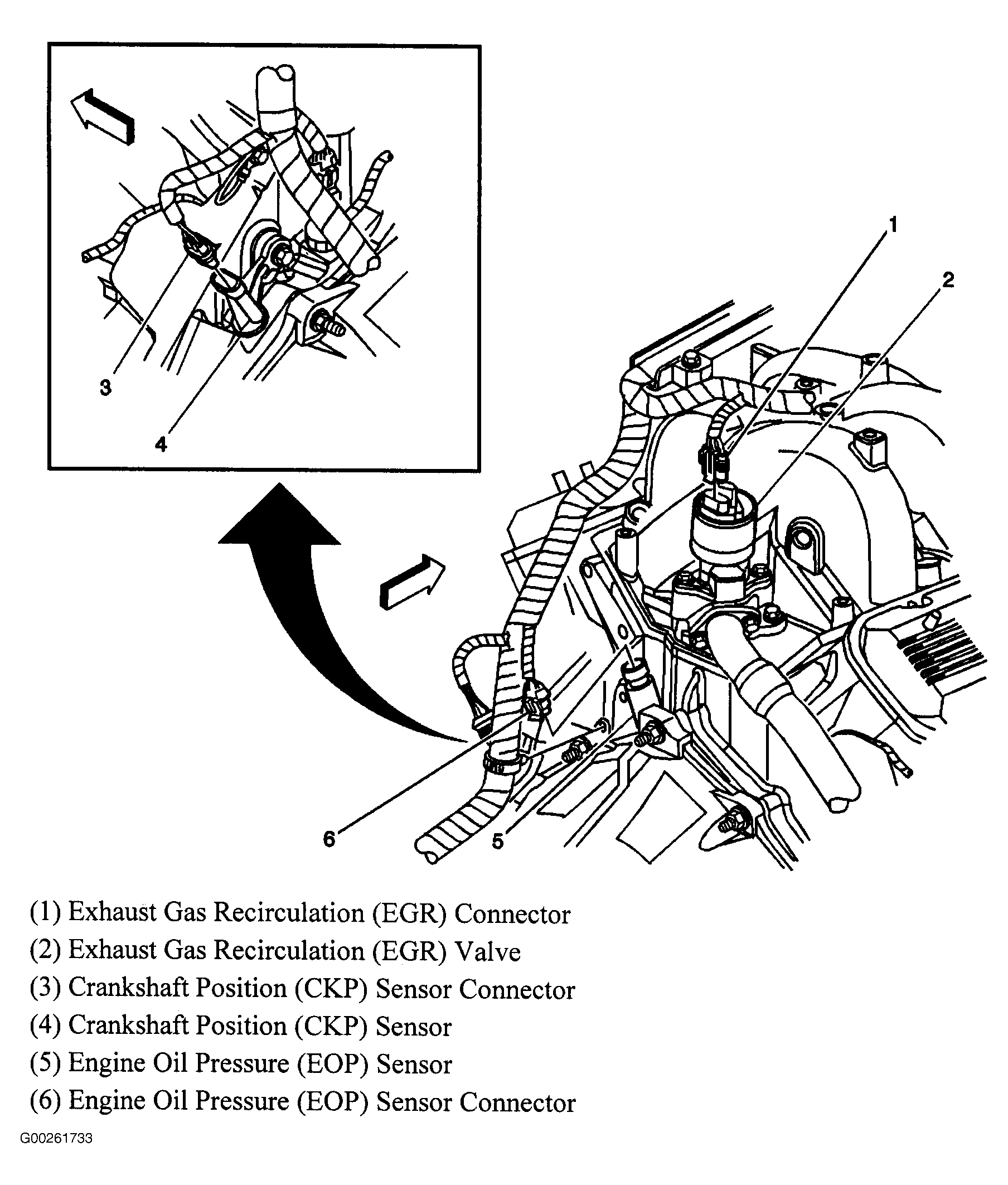 3

4

1

2

6

5

(1) Exhaust Gas Recirculation (EGR) Connector
(2) Exhaust Gas Recirculation (EGR) Valve
(3) Crankshaft Position (CKP) Sensor Connector
(4) Crankshaft Position (CKP) Sensor
(5) Engine Oil Pressure (EOP) Sensor
(6) Engine Oil Pressure (EOP) Sensor Connector

G00261733