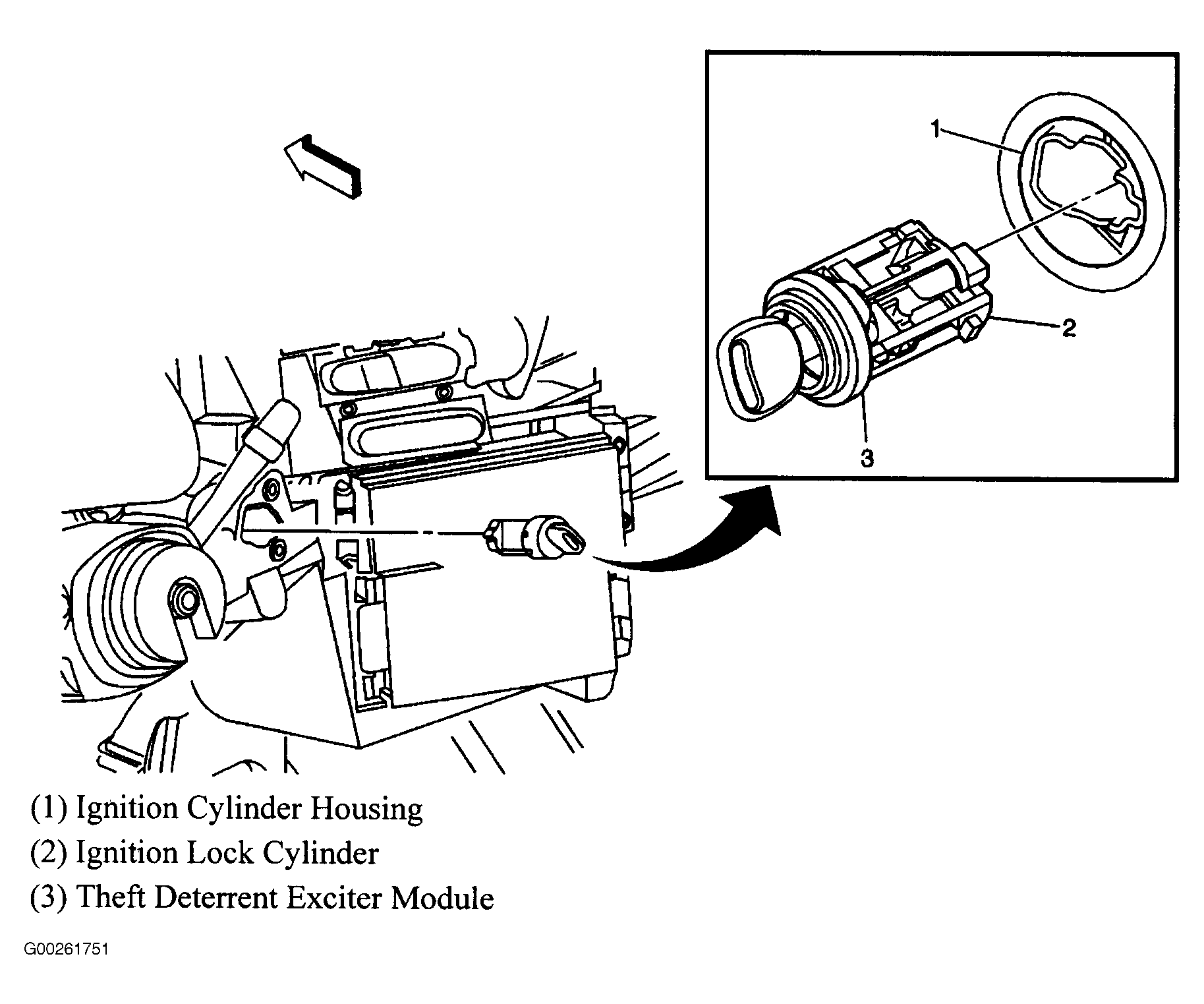 1
2
3

(1) Ignition Cylinder Housing
(2) Ignition Lock Cylinder
(3) Theft Deterrent Exciter Module

G00261751