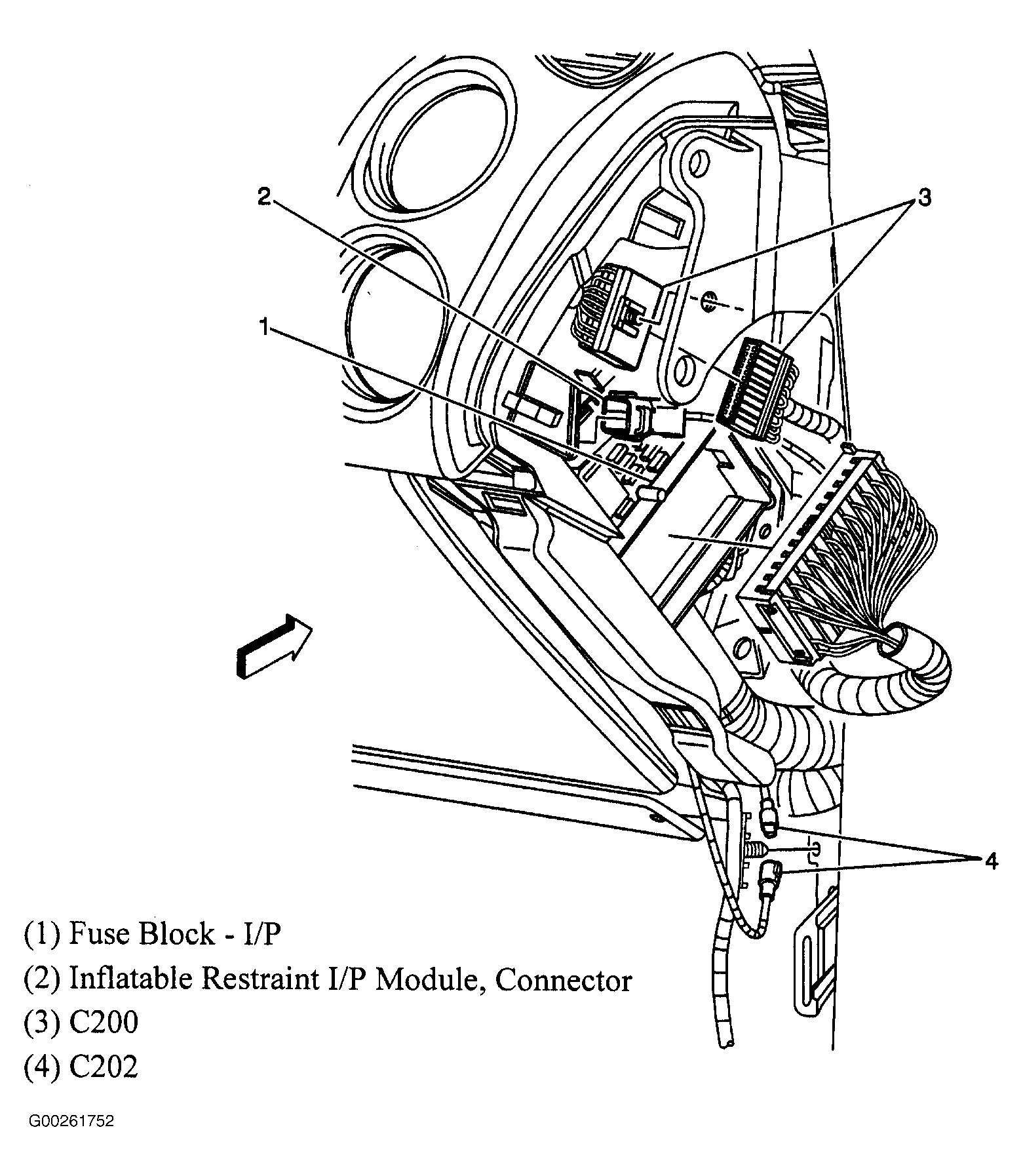 2

3

1

4

(1) Fuse Block - I/P
(2) Inflatable Restraint I/P Module, Connector
(3) C200
(4) C202

G00261752