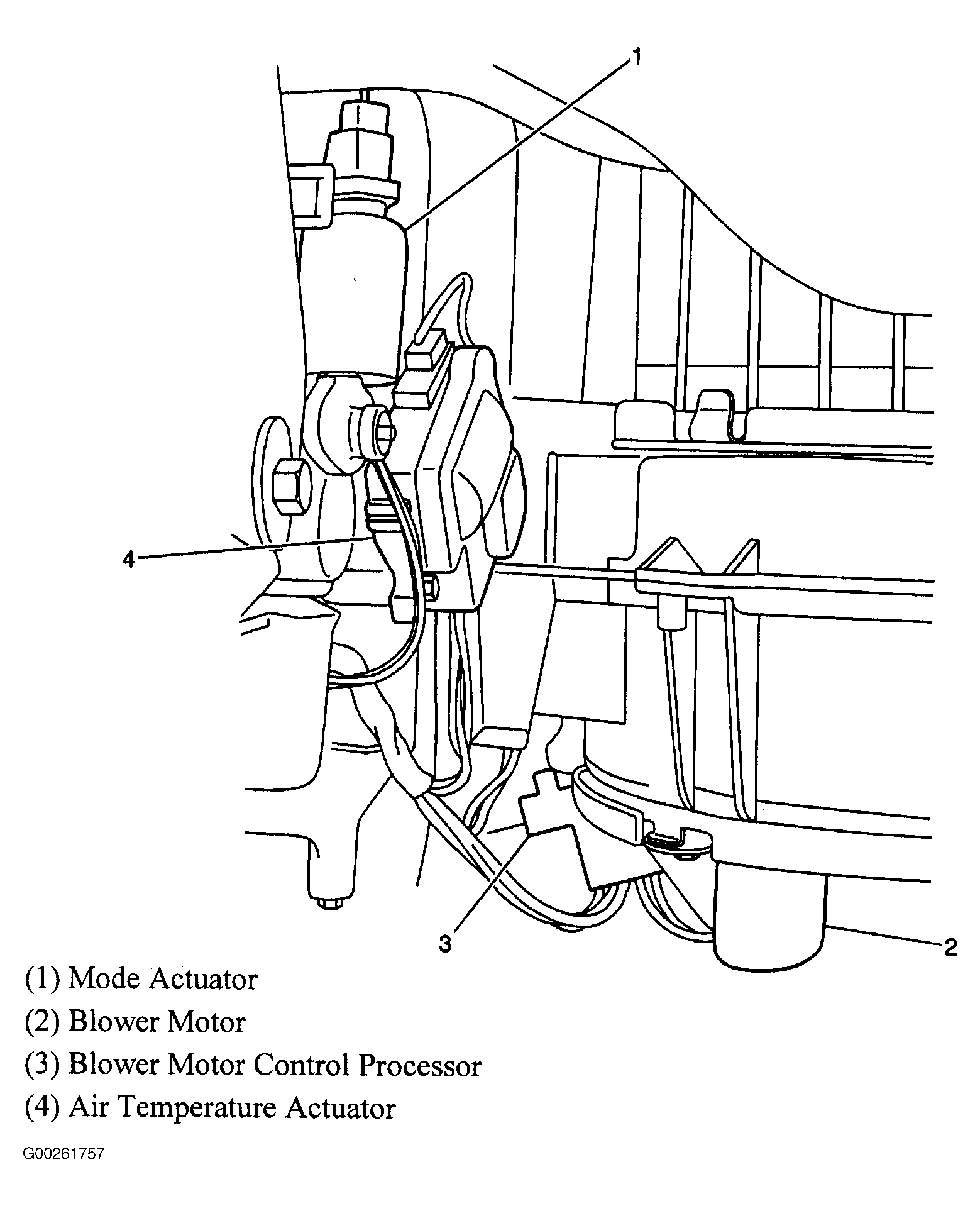 1

4

3

2

(1) Mode Actuator

(2) Blower Motor

(3) Blower Motor Control Processor

(4) Air Temperature Actuator

G00261757