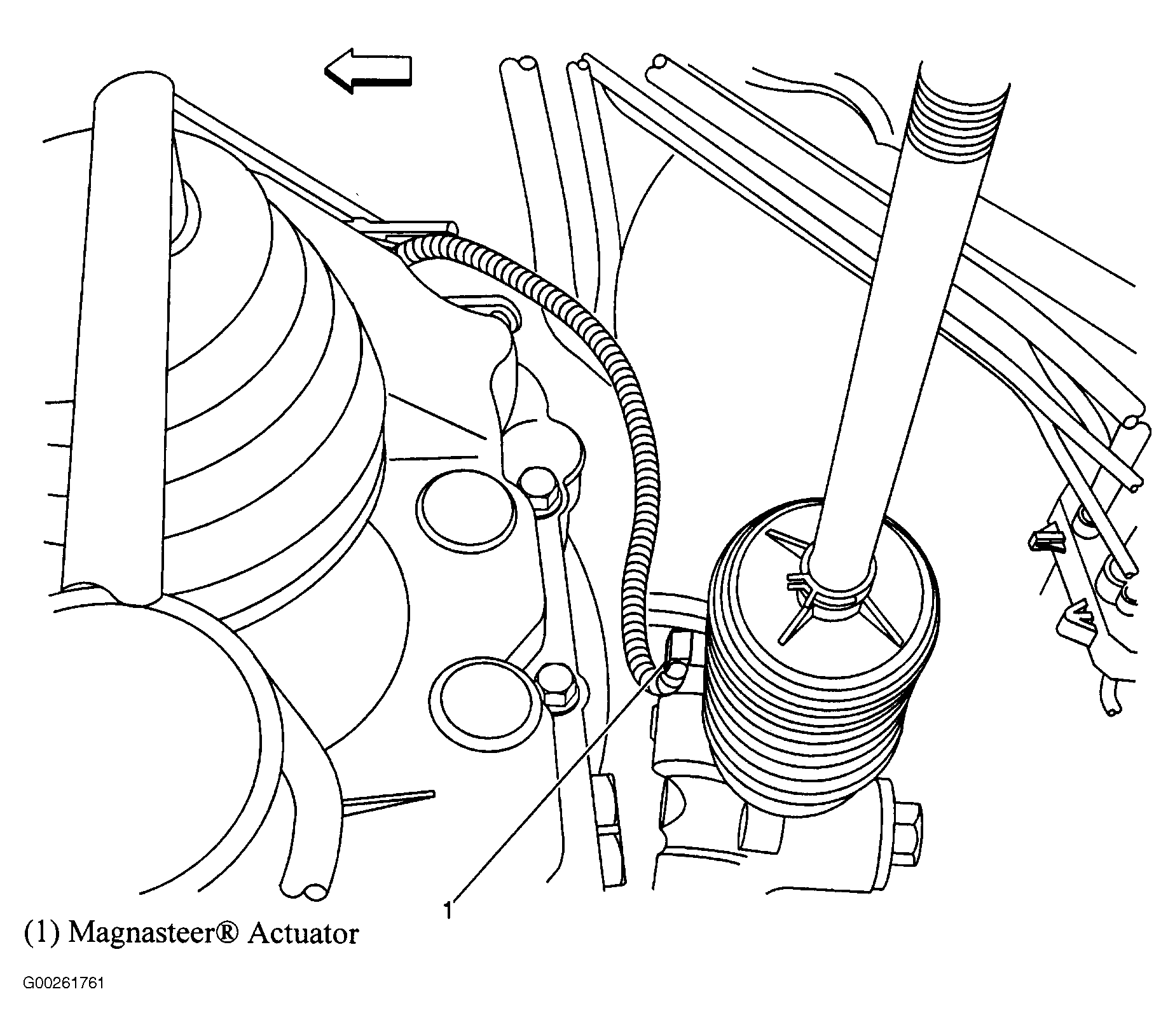 1

(1) Magnasteer® Actuator

G00261761