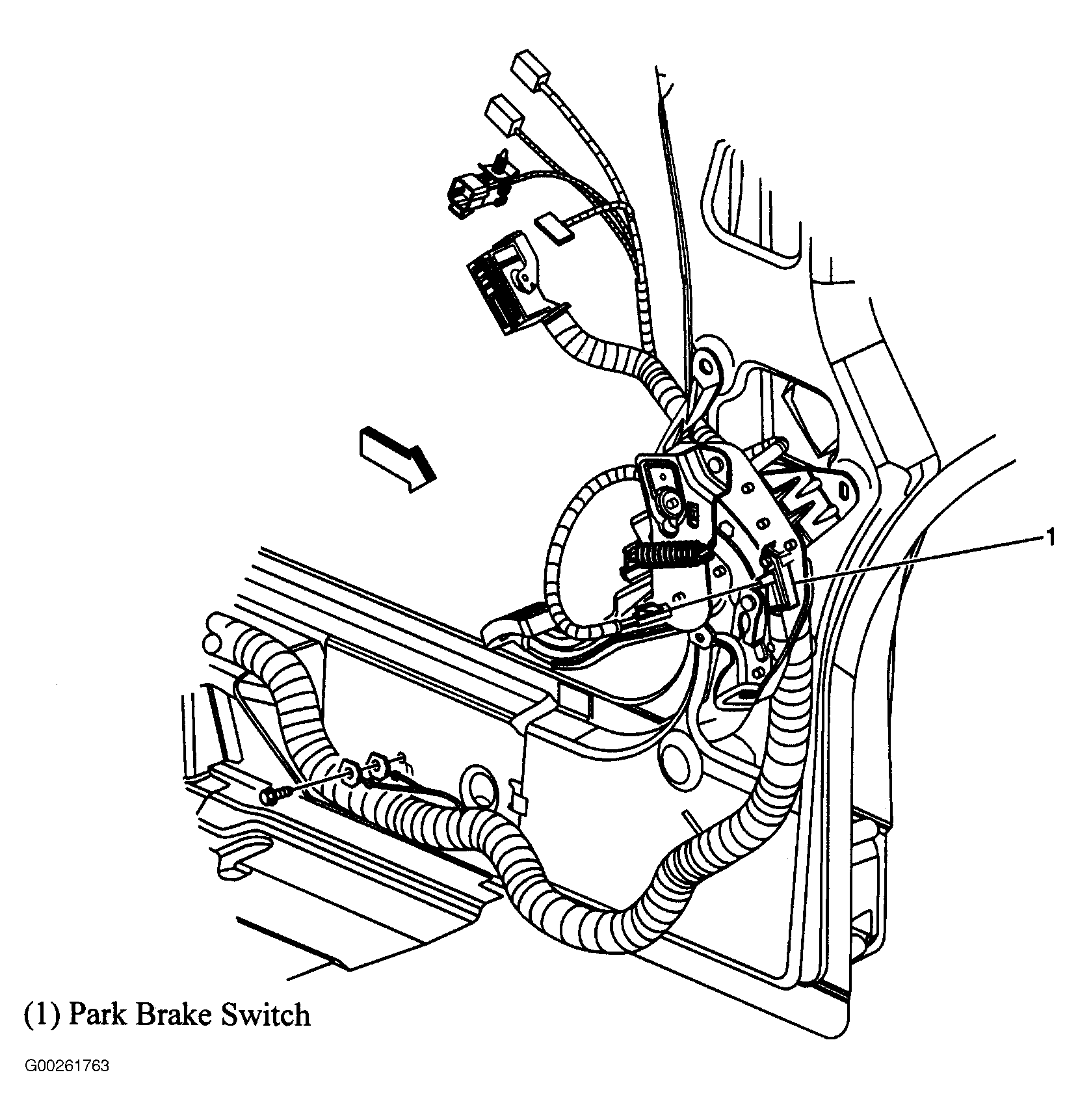 1

(1) Park Brake Switch

G00261763