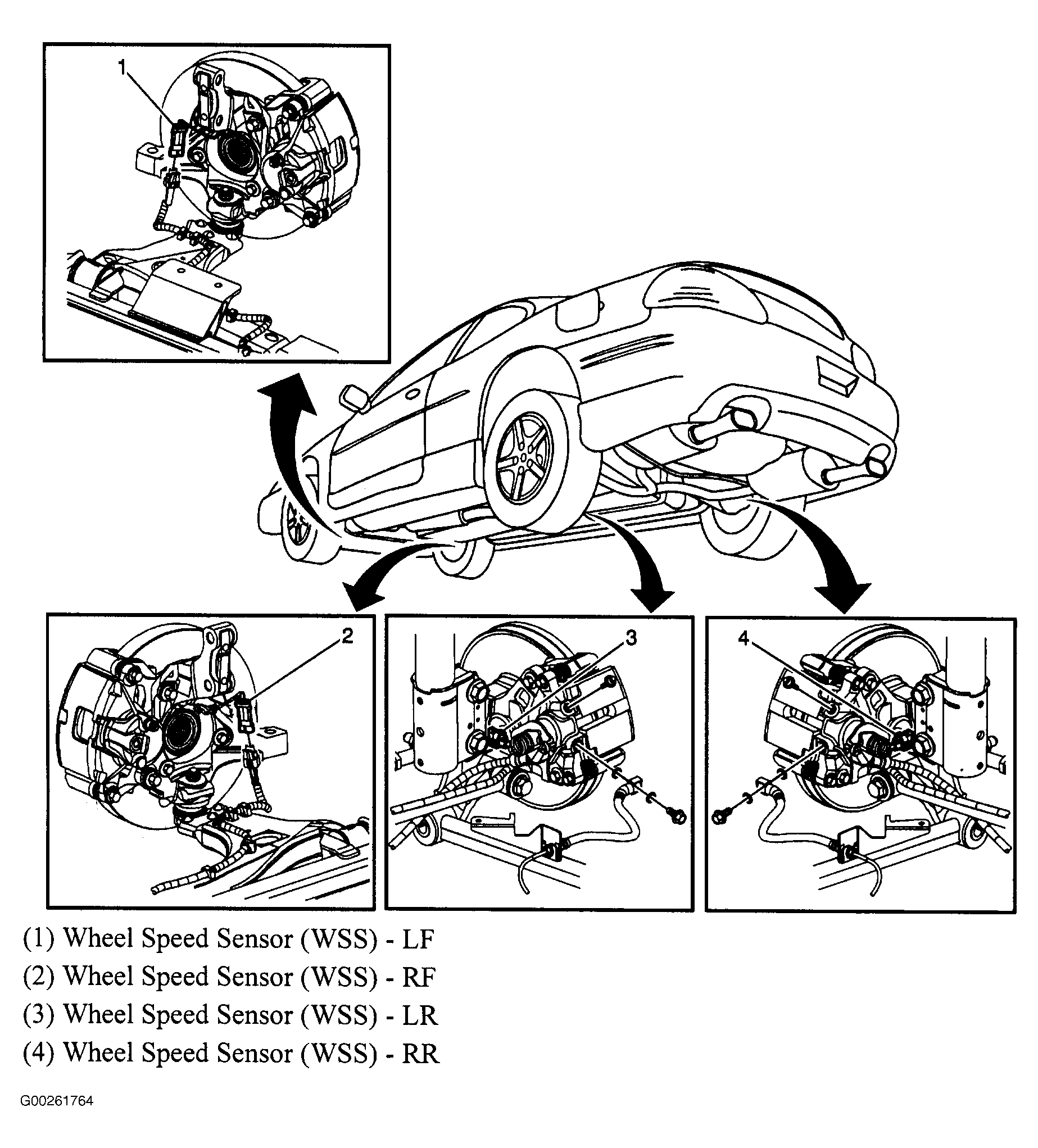 1

2

3

4

(1) Wheel Speed Sensor (WSS) - LF
(2) Wheel Speed Sensor (WSS) - RF
(3) Wheel Speed Sensor (WSS) - LR
(4) Wheel Speed Sensor (WSS) - RR

G00261764