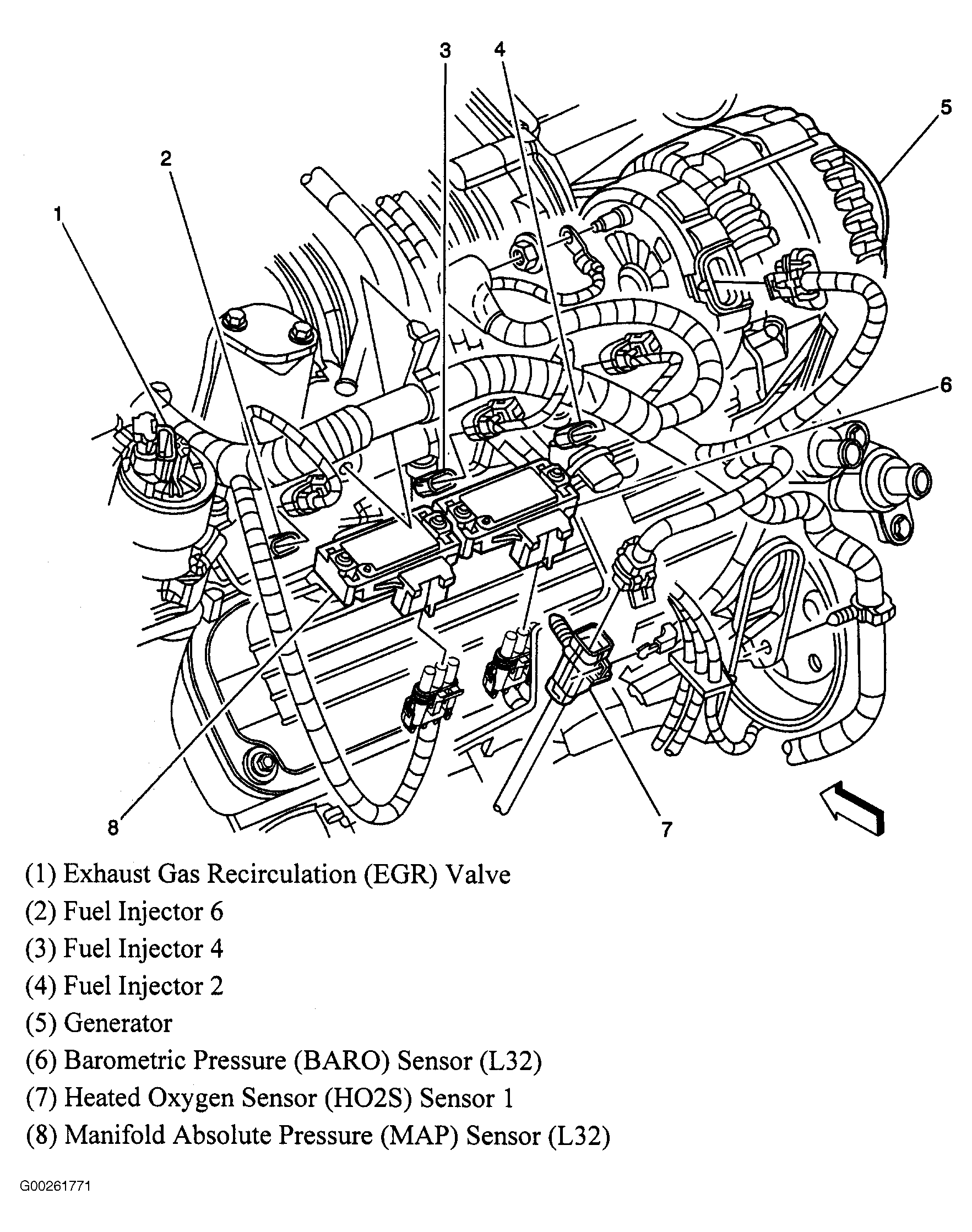 3
4
5
2
1
6
8
7

(1) Exhaust Gas Recirculation (EGR) Valve
(2) Fuel Injector 6
(3) Fuel Injector 4
(4) Fuel Injector 2
(5) Generator
(6) Barometric Pressure (BARO) Sensor (L32)
(7) Heated Oxygen Sensor (HO2S) Sensor 1
(8) Manifold Absolute Pressure (MAP) Sensor (L32)

G00261771