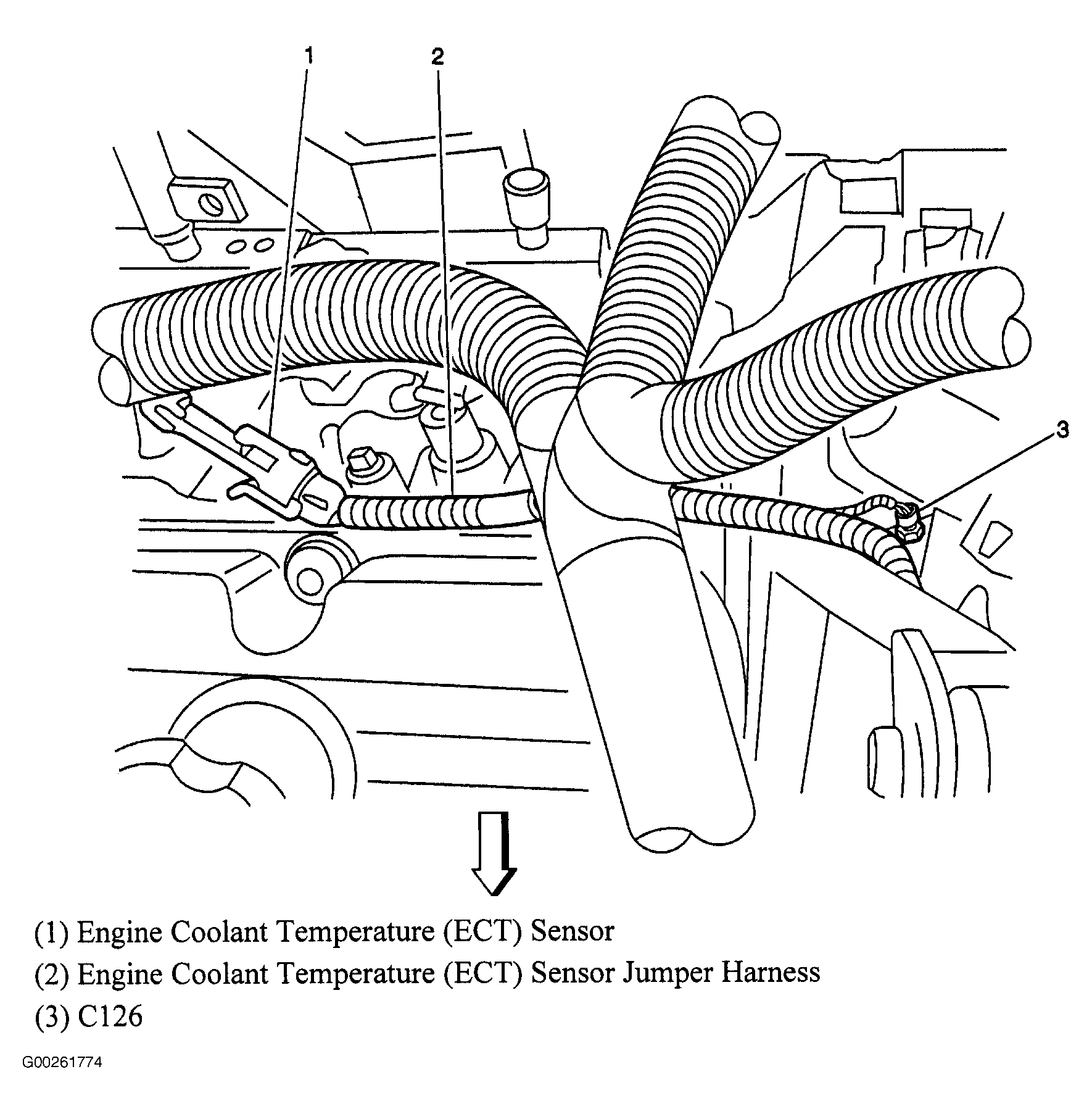 1
2
3

(1) Engine Coolant Temperature (ECT) Sensor
(2) Engine Coolant Temperature (ECT) Sensor Jumper Harness
(3) C126

G00261774