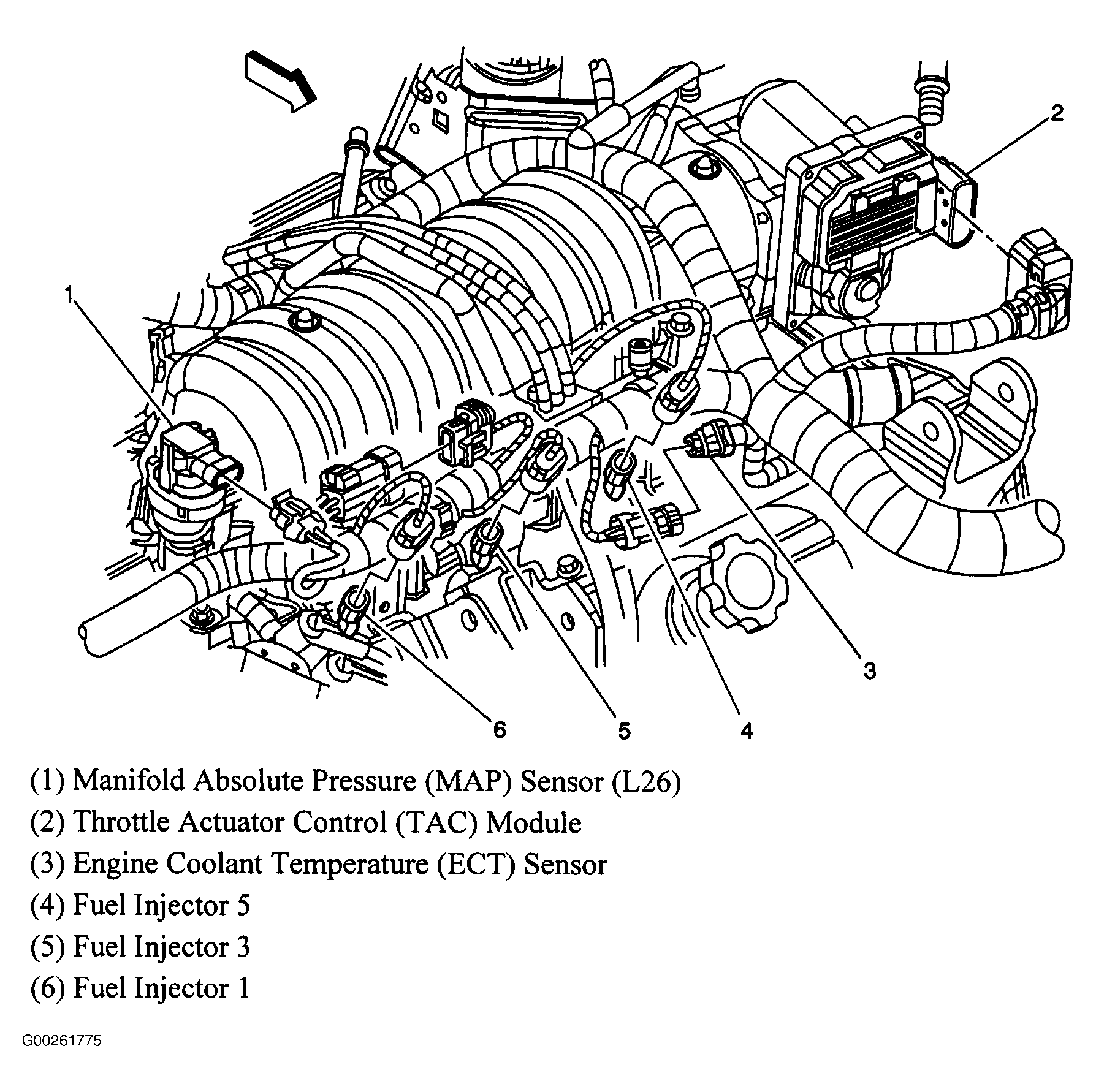 2

1

3

6

5

4

(1) Manifold Absolute Pressure (MAP) Sensor (L26)
(2) Throttle Actuator Control (TAC) Module
(3) Engine Coolant Temperature (ECT) Sensor
(4) Fuel Injector 5
(5) Fuel Injector 3
(6) Fuel Injector 1

G00261775