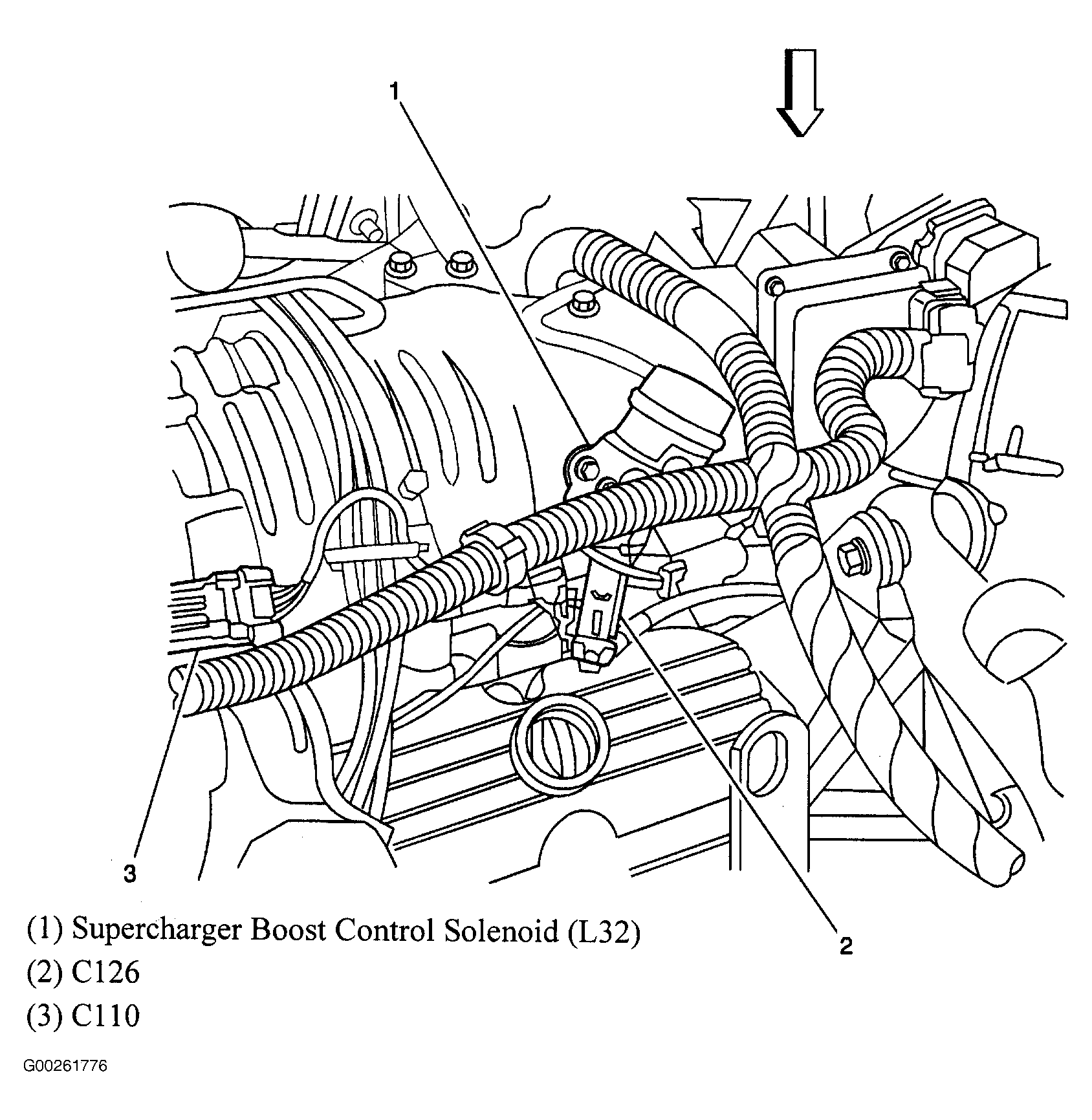 1

3

2

(1) Supercharger Boost Control Solenoid (L32)
(2) C126
(3) C110

G00261776