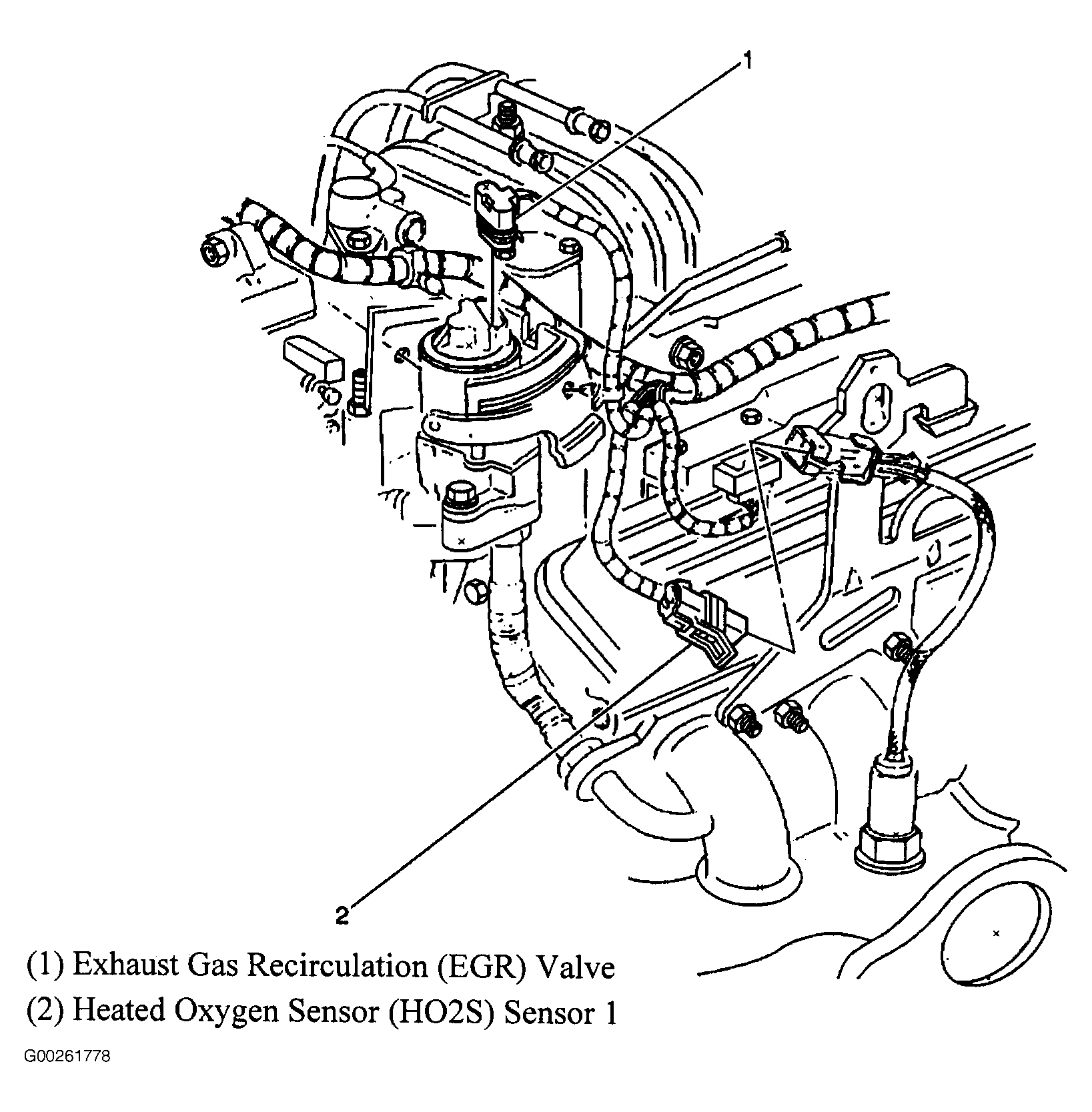 1

2

(1) Exhaust Gas Recirculation (EGR) Valve
(2) Heated Oxygen Sensor (HO2S) Sensor 1

G00261778