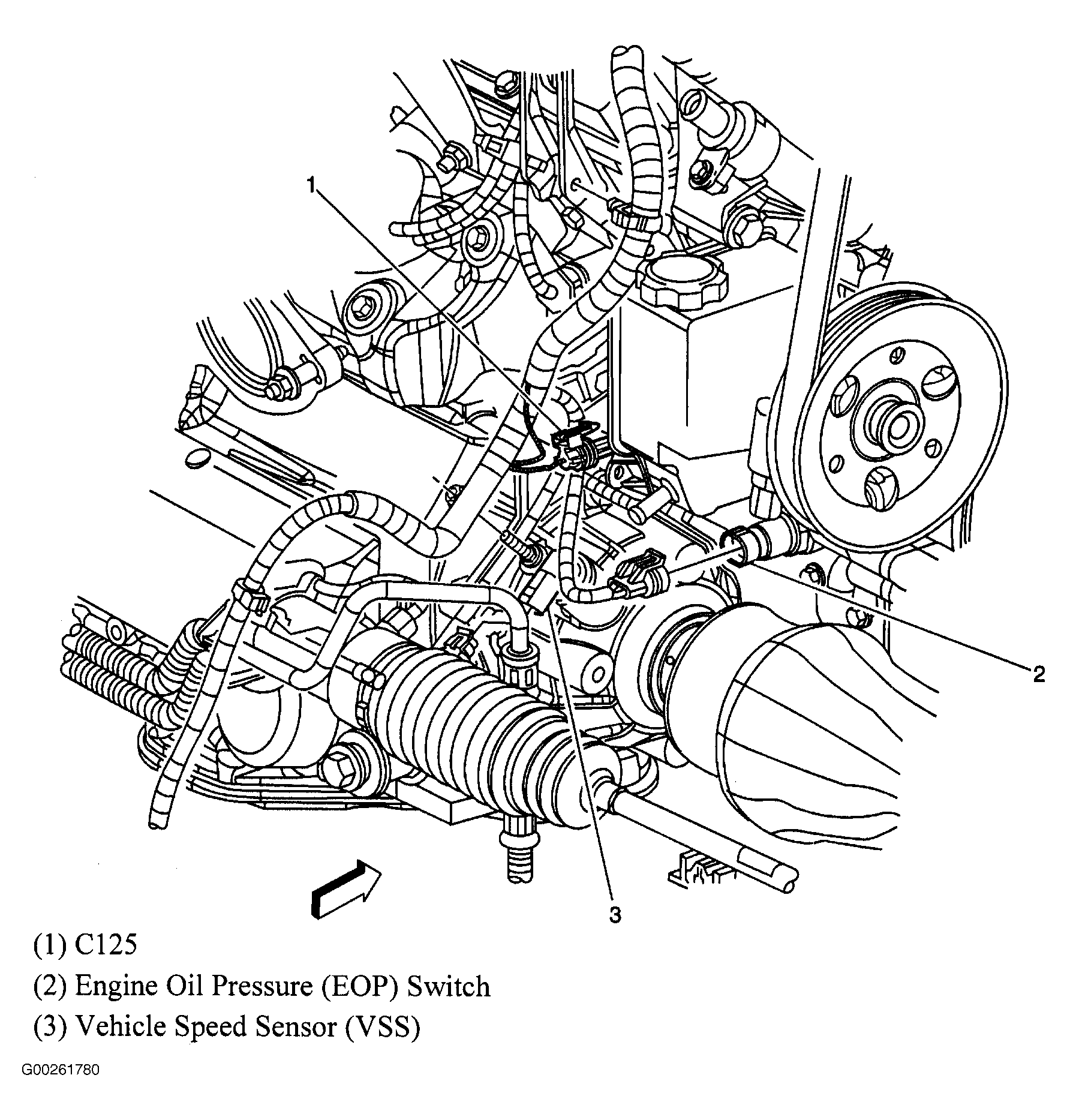 1

2

3

(1) C125

(2) Engine Oil Pressure (EOP) Switch

(3) Vehicle Speed Sensor (VSS)

G00261780