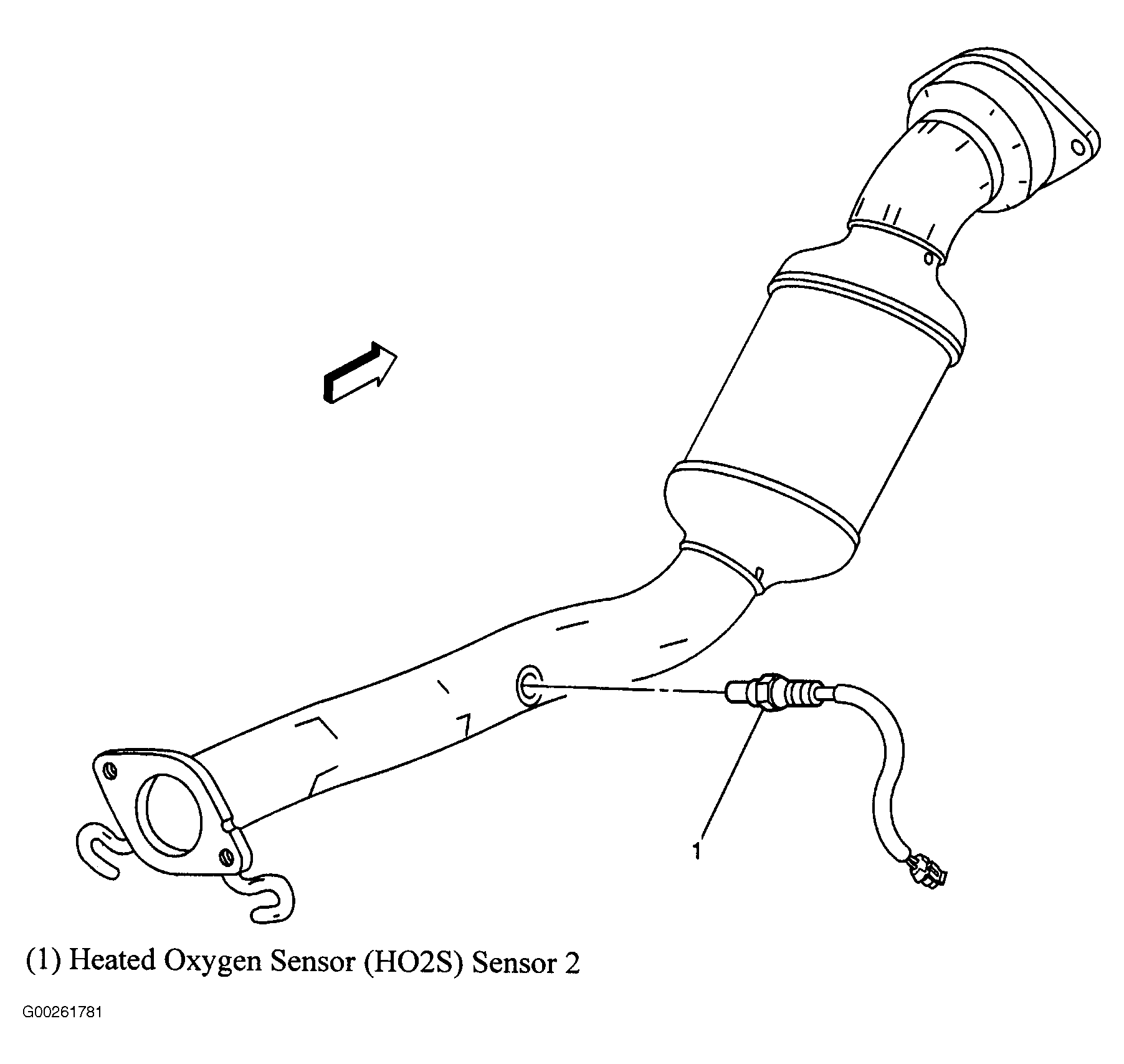 1

(1) Heated Oxygen Sensor (HO2S) Sensor 2

G00261781