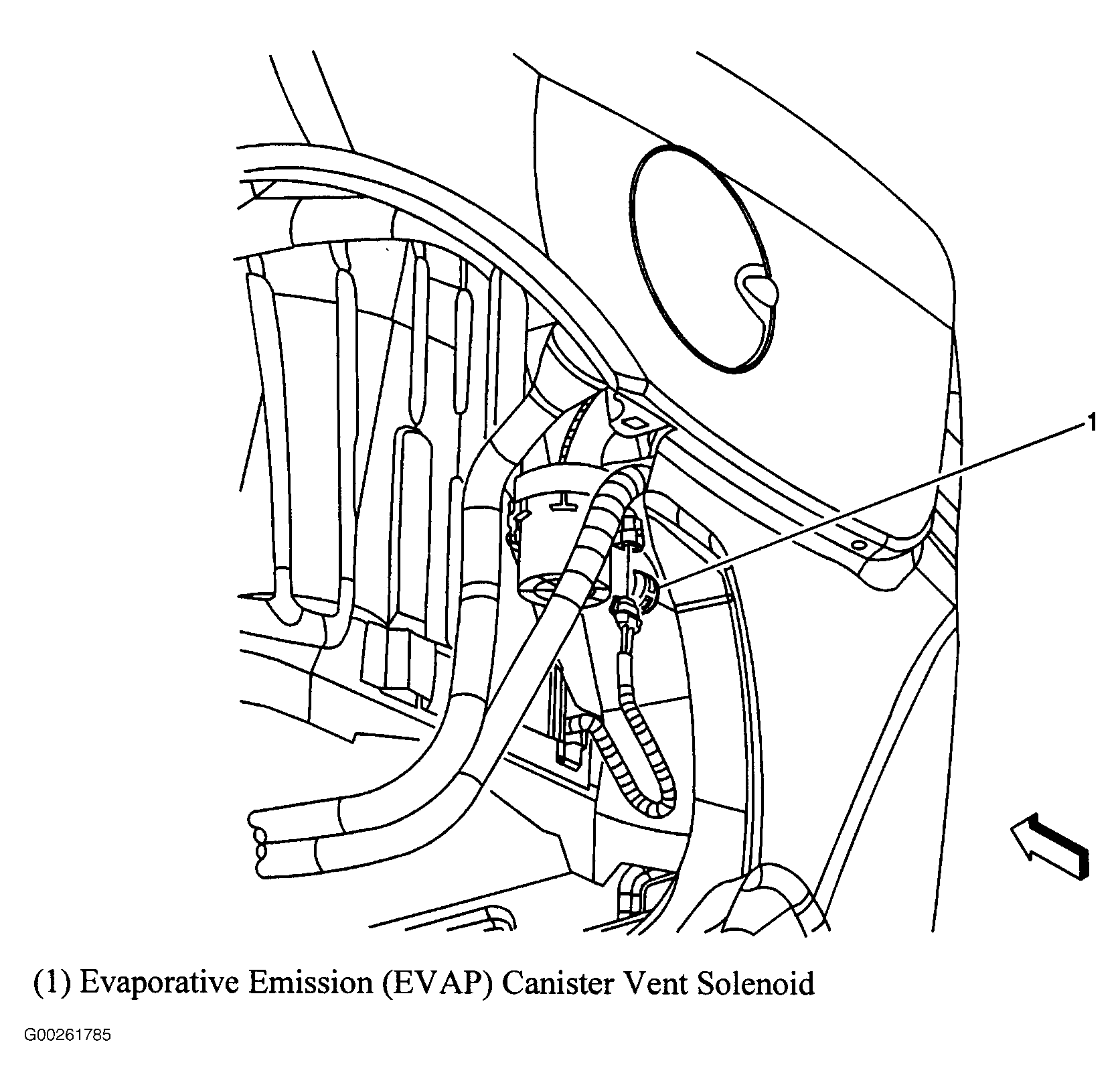 1

(1) Evaporative Emission (EVAP) Canister Vent Solenoid

G00261785