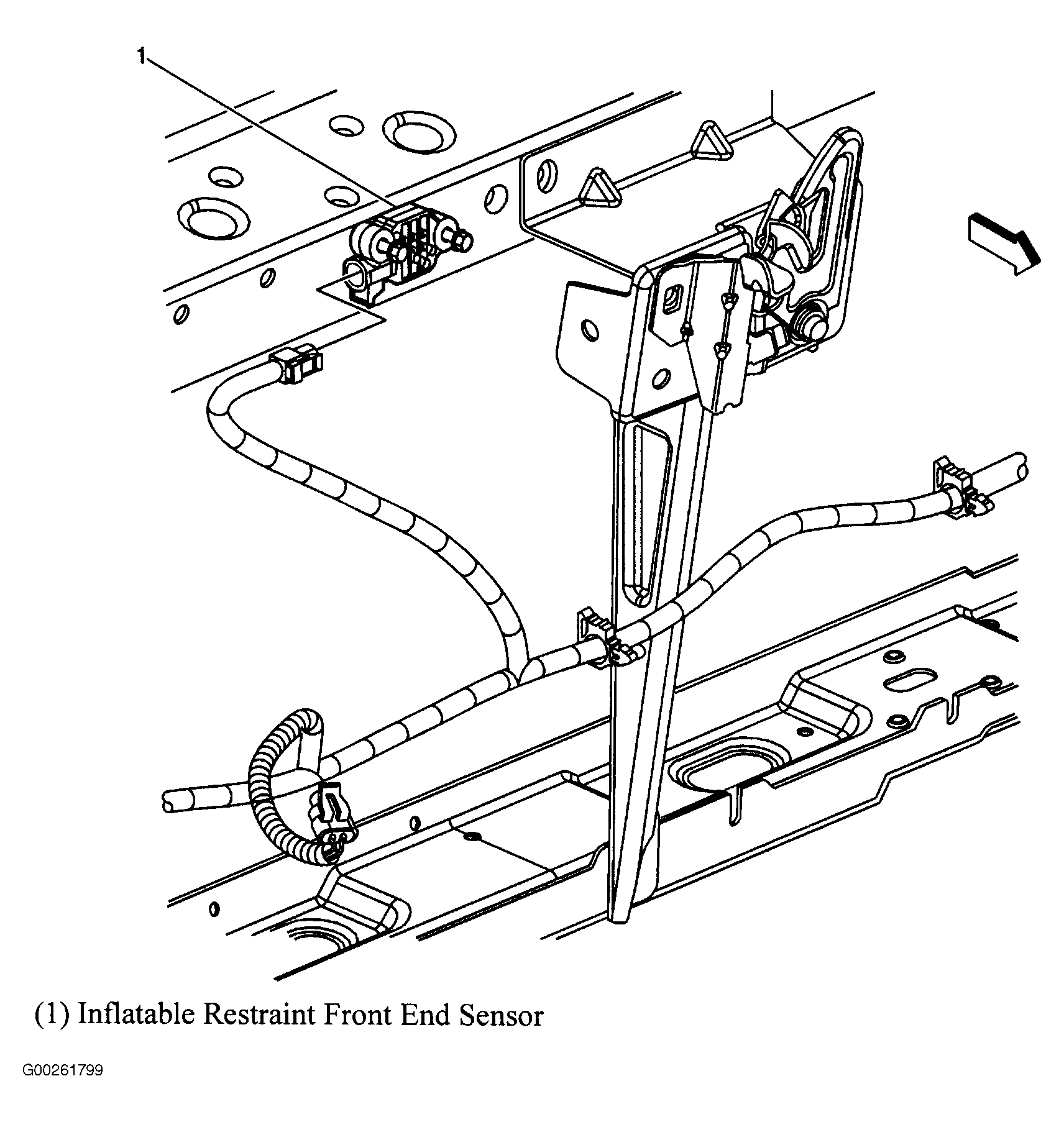 1

(1) Inflatable Restraint Front End Sensor

G00261799