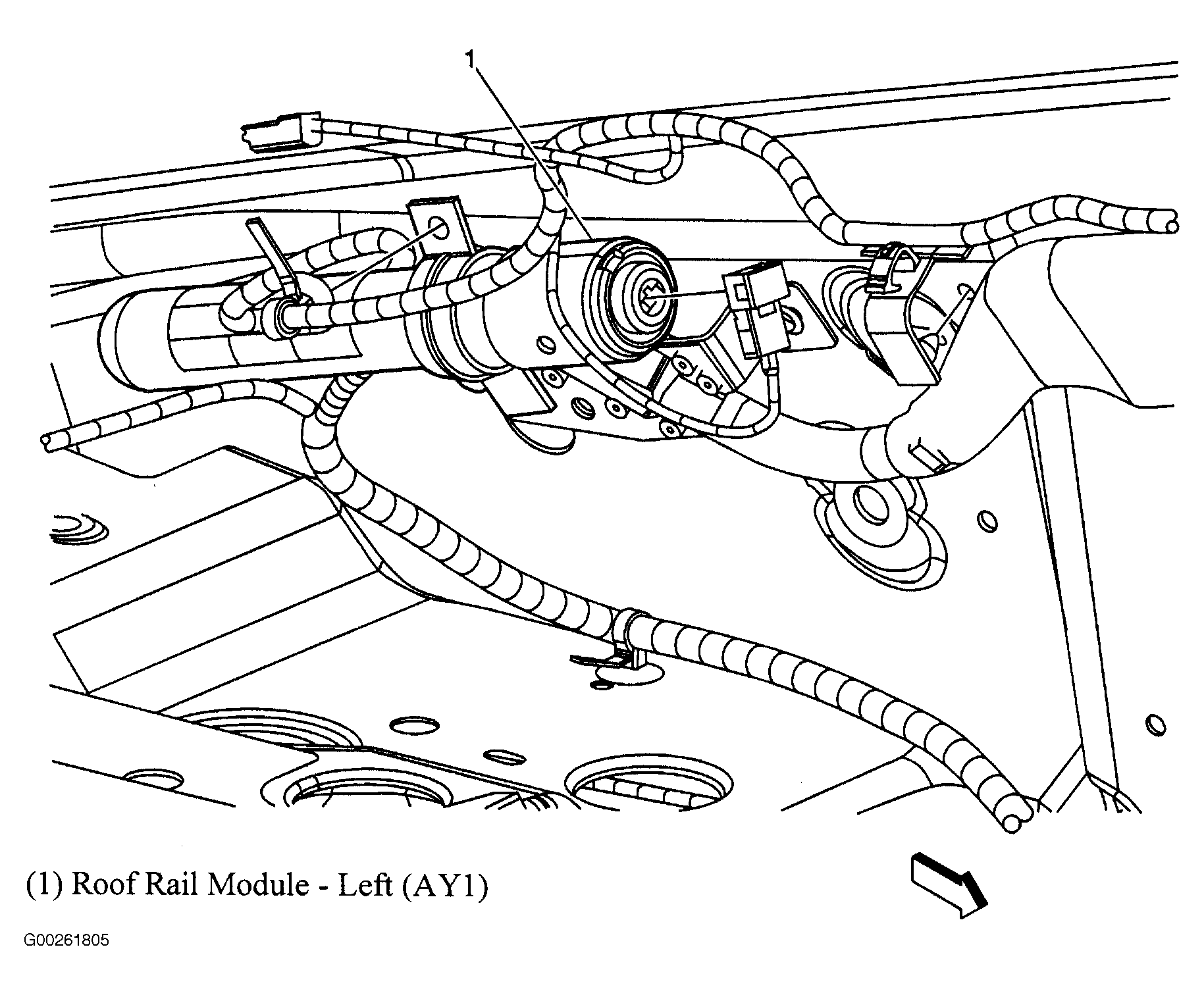 1

(1) Roof Rail Module - Left (AY1)

G00261805