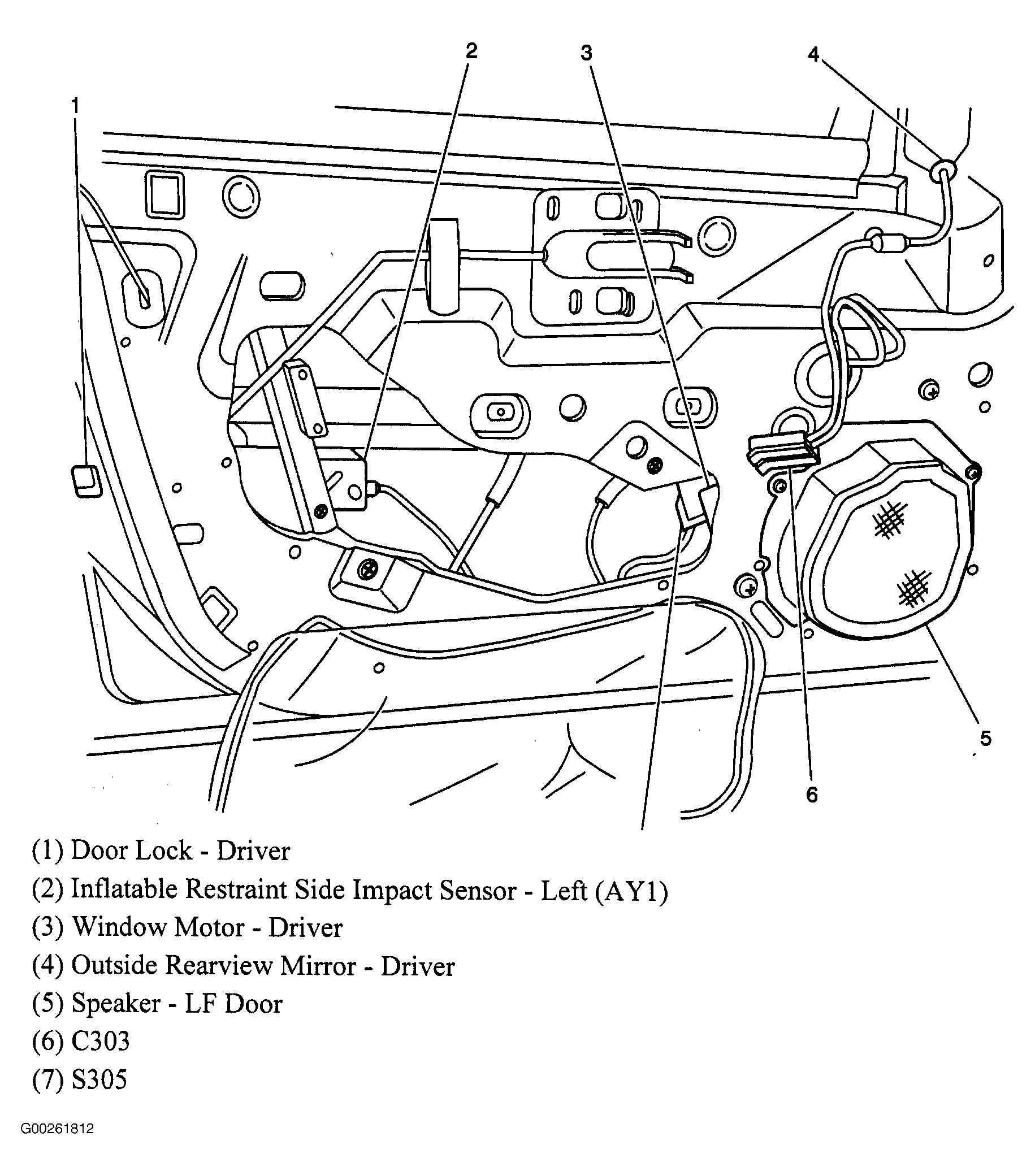 2
3
4
1
5
6

(1) Door Lock - Driver
(2) Inflatable Restraint Side Impact Sensor - Left (AY1)
(3) Window Motor - Driver
(4) Outside Rearview Mirror - Driver
(5) Speaker - LF Door
(6) C303
(7) S305

G00261812