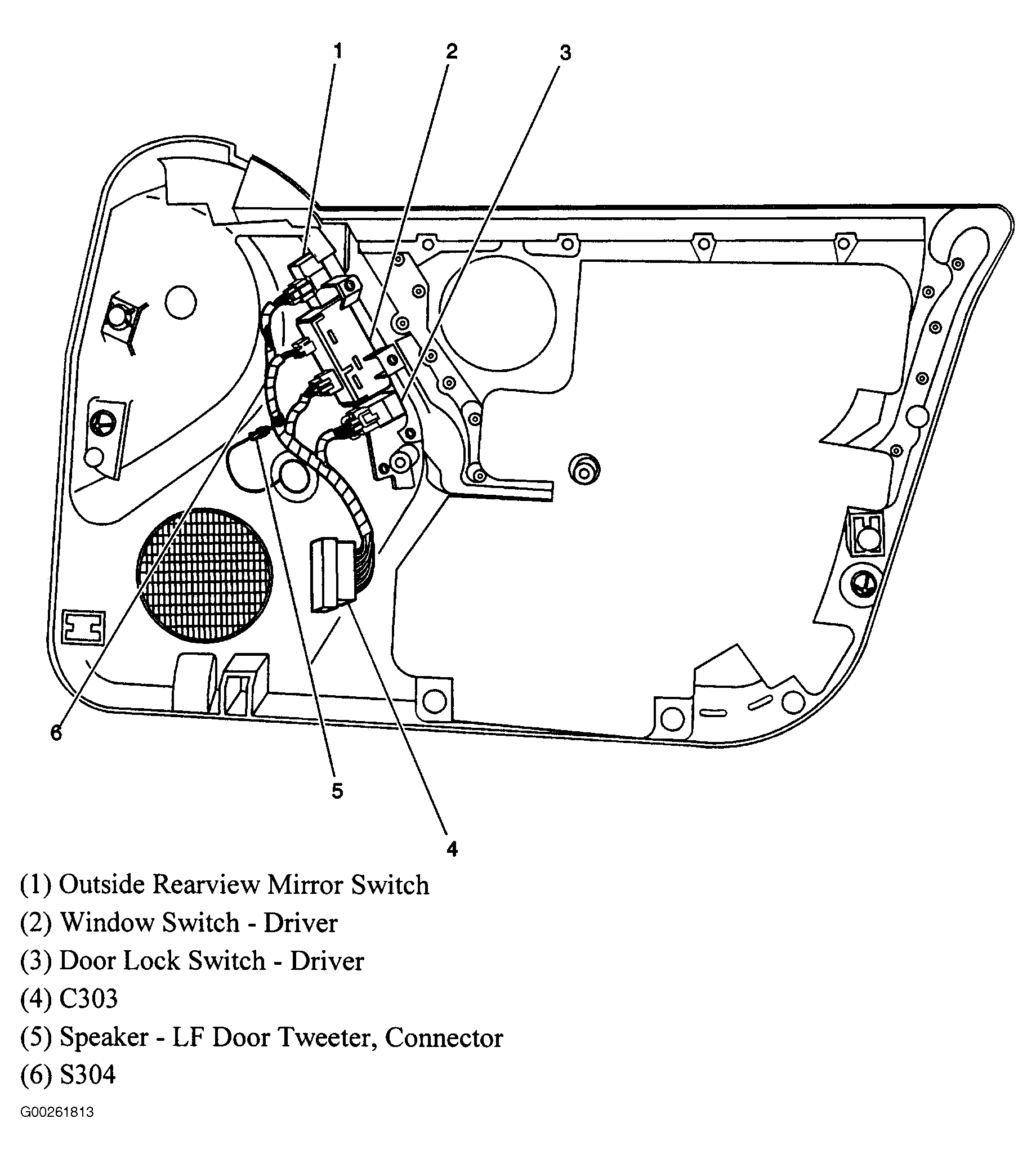 1
2
3
6
5
4

(1) Outside Rearview Mirror Switch
(2) Window Switch - Driver
(3) Door Lock Switch - Driver
(4) C303
(5) Speaker - LF Door Tweeter, Connector
(6) S304

G00261813