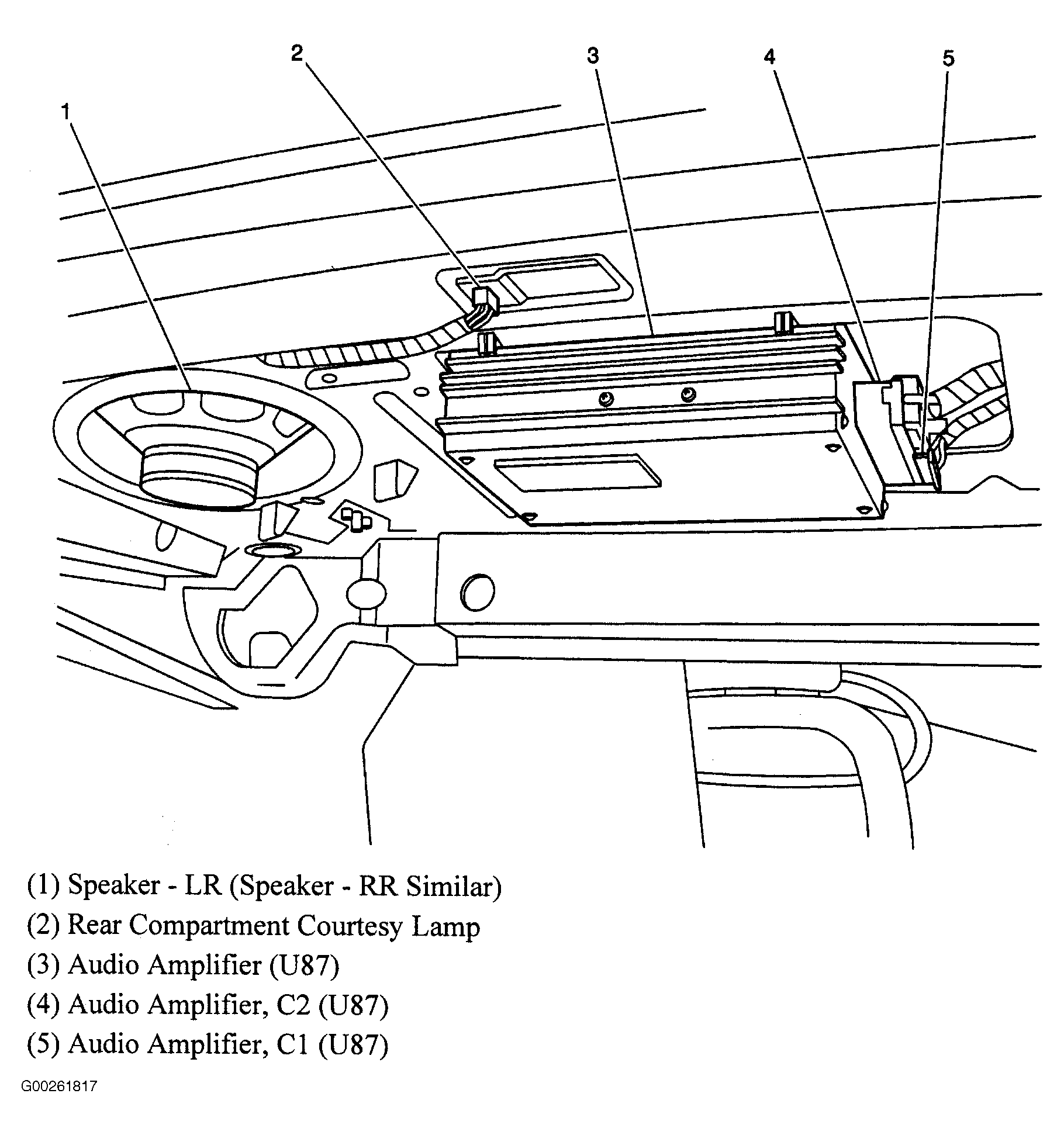 2
3
4
5
1

(1) Speaker - LR (Speaker - RR Similar)
(2) Rear Compartment Courtesy Lamp
(3) Audio Amplifier (U87)
(4) Audio Amplifier, C2 (U87)
(5) Audio Amplifier, C1 (U87)

G00261817