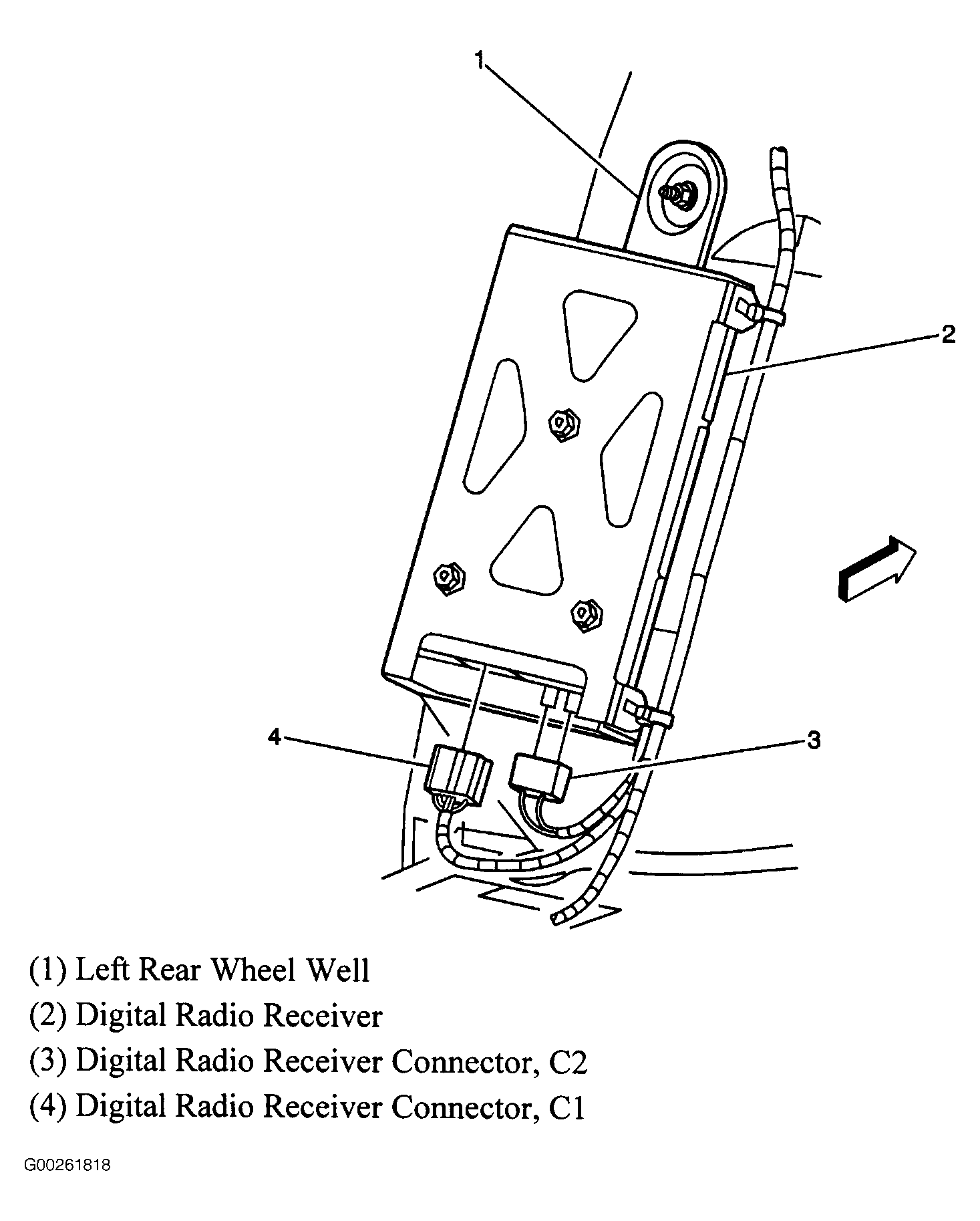 1

2

4

3

(1) Left Rear Wheel Well
(2) Digital Radio Receiver
(3) Digital Radio Receiver Connector, C2
(4) Digital Radio Receiver Connector, C1

G00261818