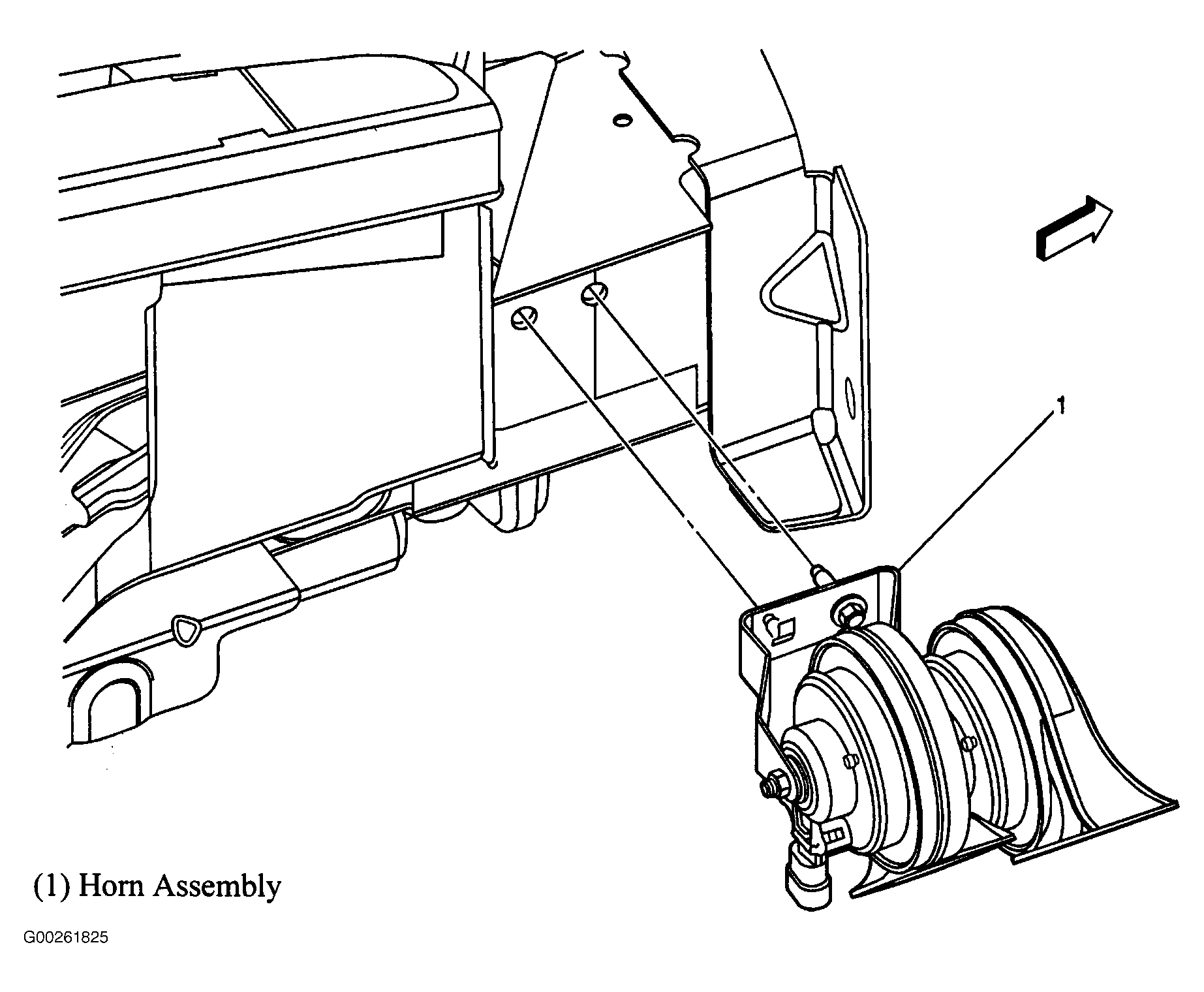 1

(1) Horn Assembly

G00261825