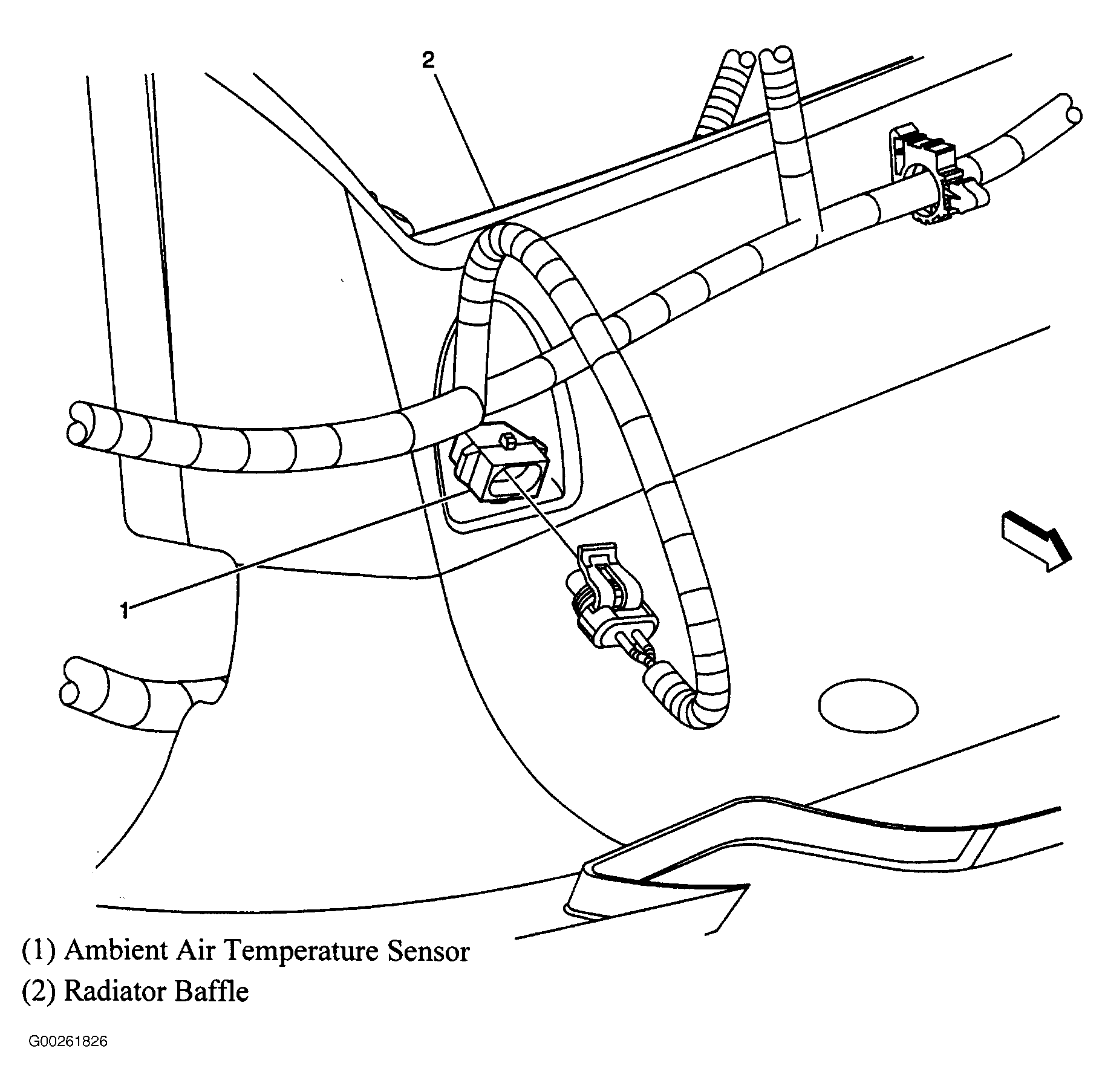 2

1

(1) Ambient Air Temperature Sensor
(2) Radiator Baffle

G00261826