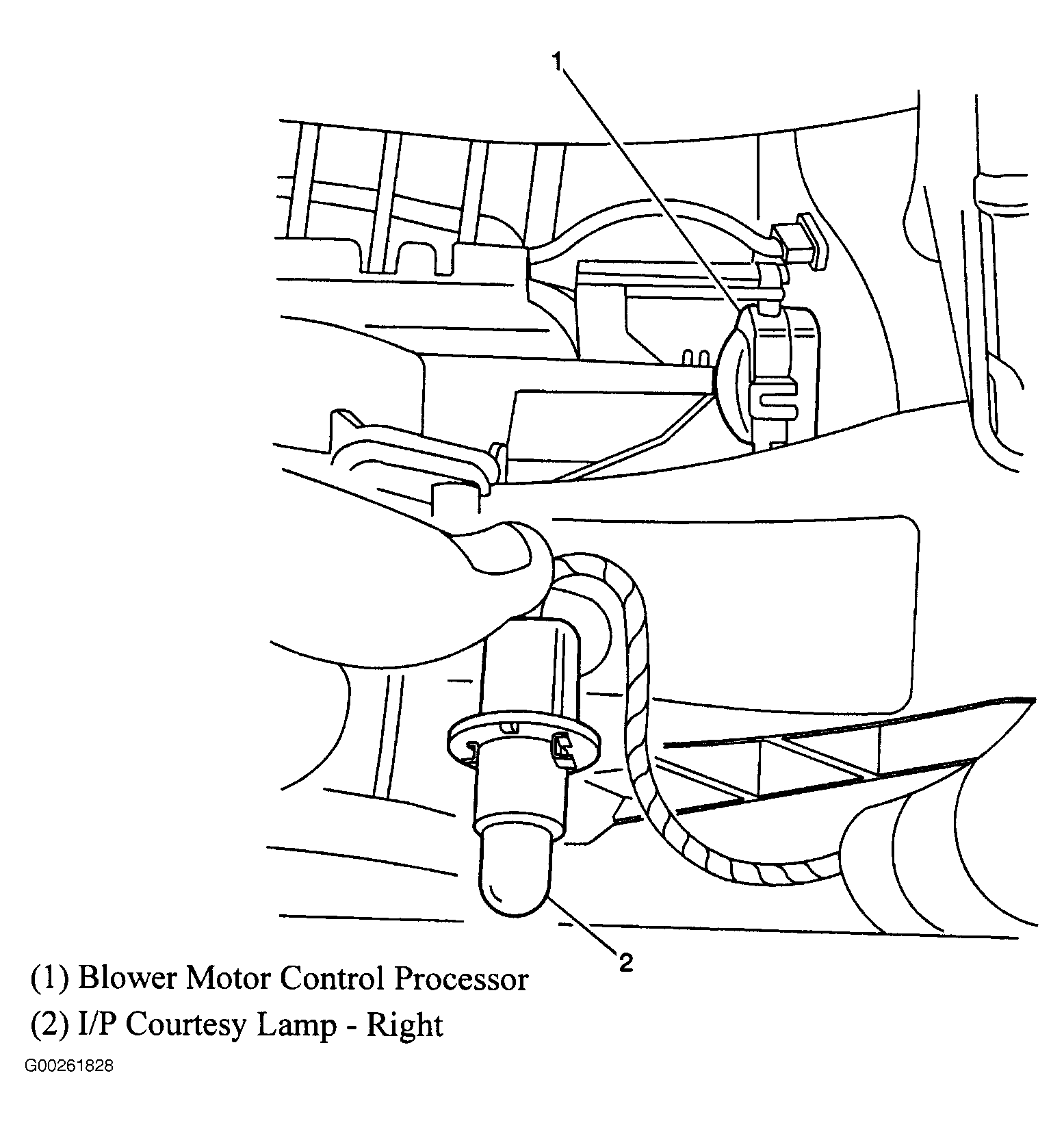 1

2

(1) Blower Motor Control Processor
(2) I/P Courtesy Lamp - Right

G00261828