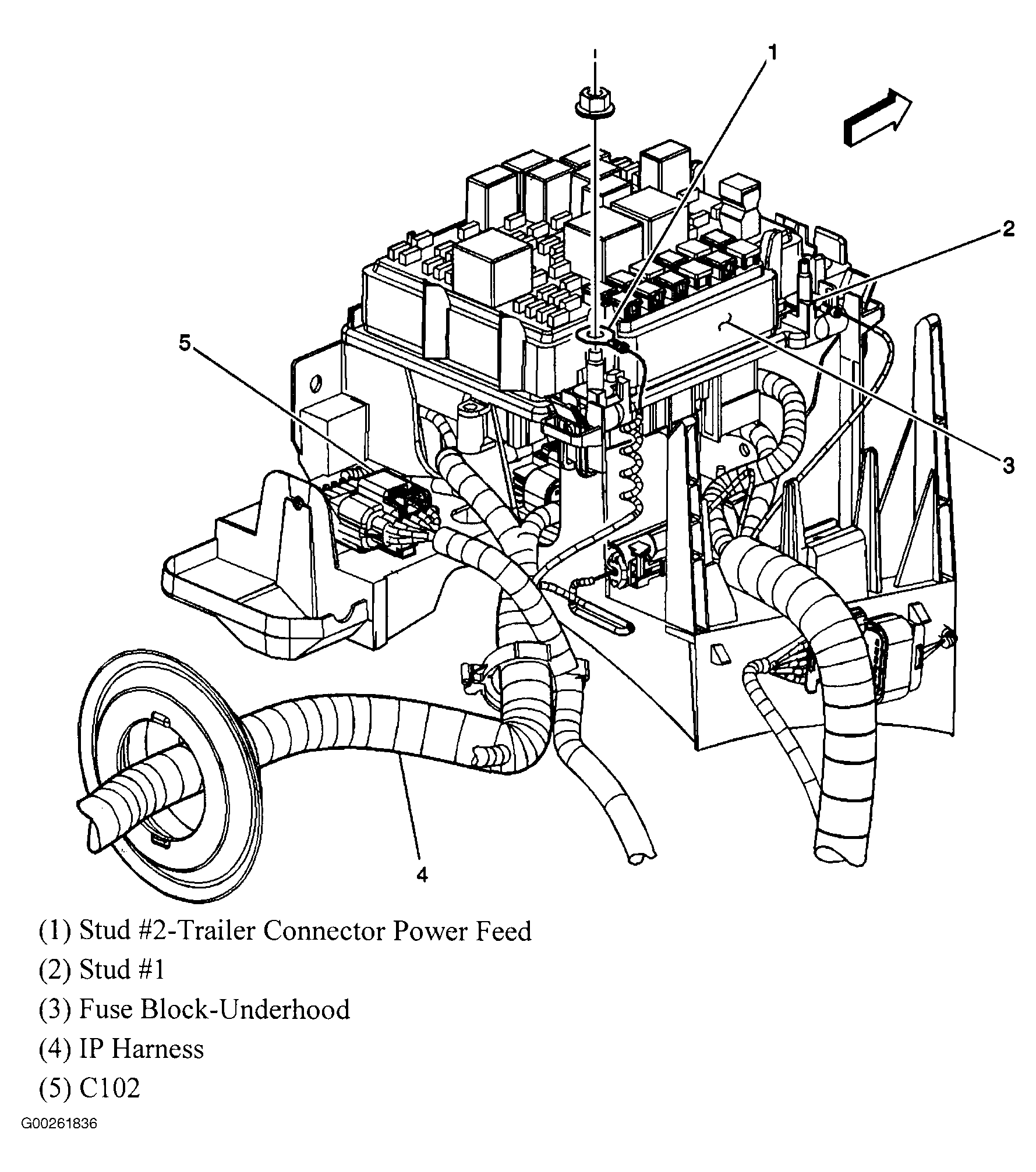 1
2
5
3
4

(1) Stud #2-Trailer Connector Power Feed

(2) Stud #1

(3) Fuse Block-Underhood

(4) IP Harness

(5) C102

G00261836