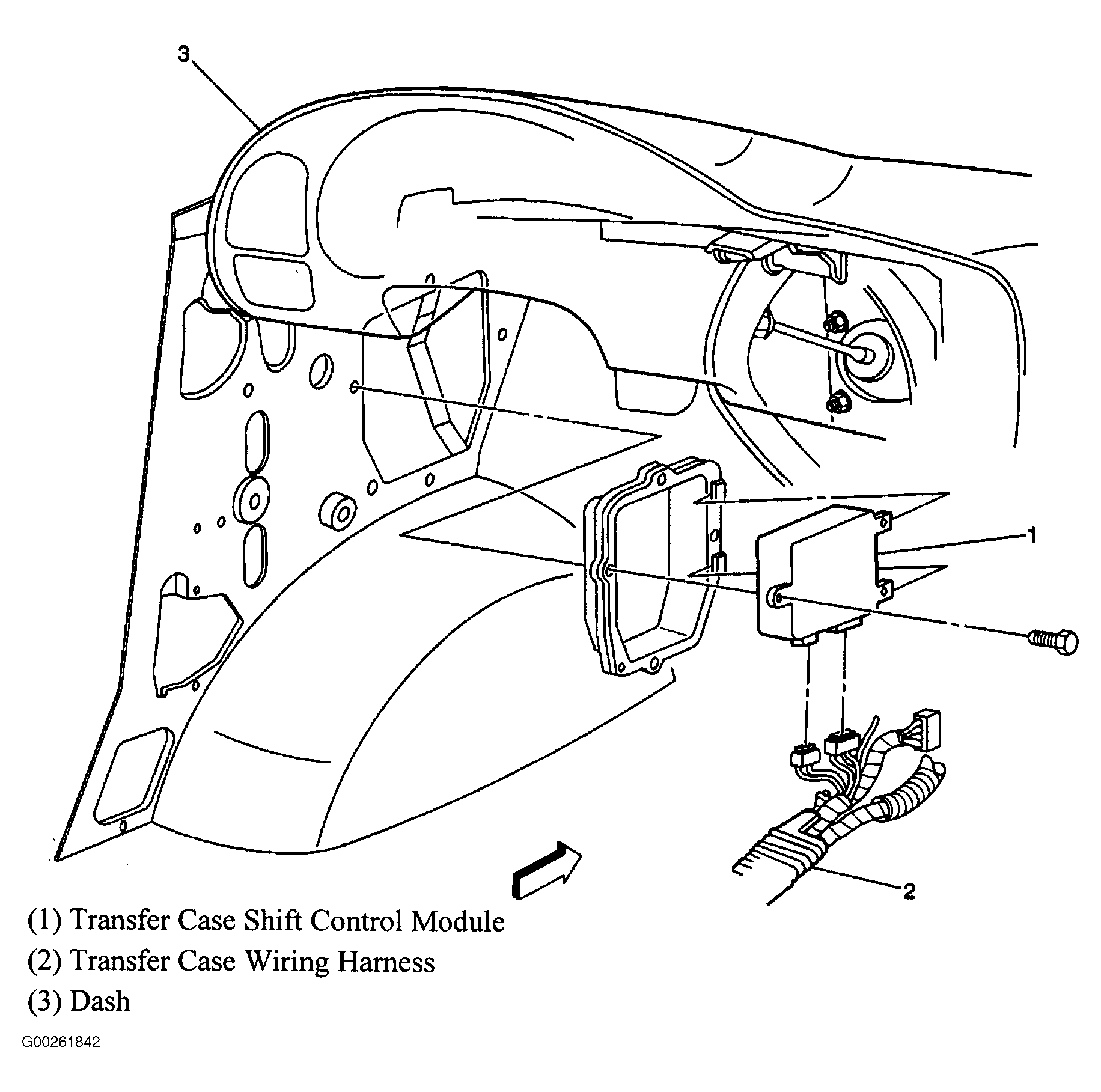 3

1

2

(1) Transfer Case Shift Control Module

(2) Transfer Case Wiring Harness

(3) Dash

G00261842