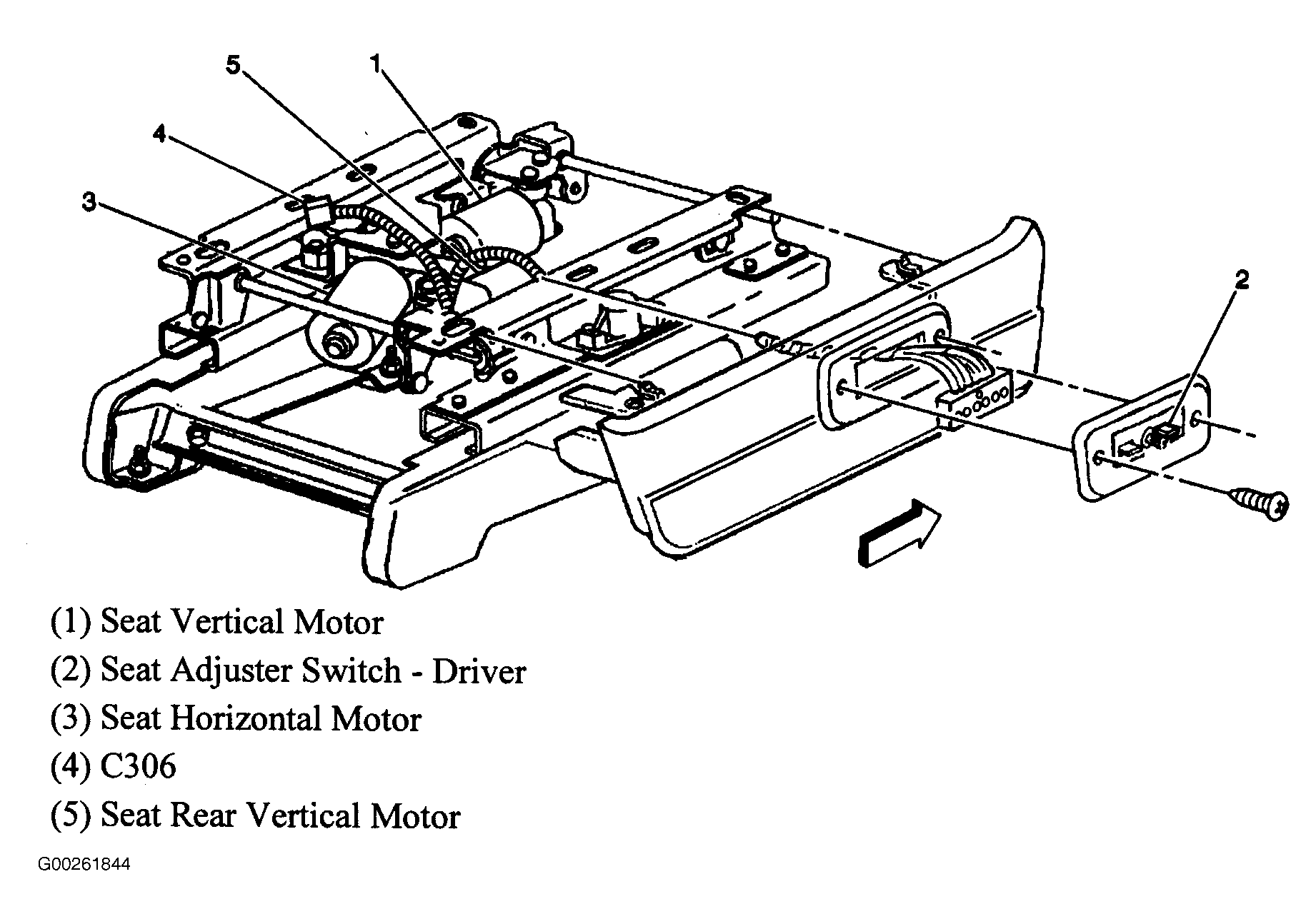 5
1
4
3
2

(1) Seat Vertical Motor
(2) Seat Adjuster Switch - Driver
(3) Seat Horizontal Motor
(4) C306
(5) Seat Rear Vertical Motor

G00261844