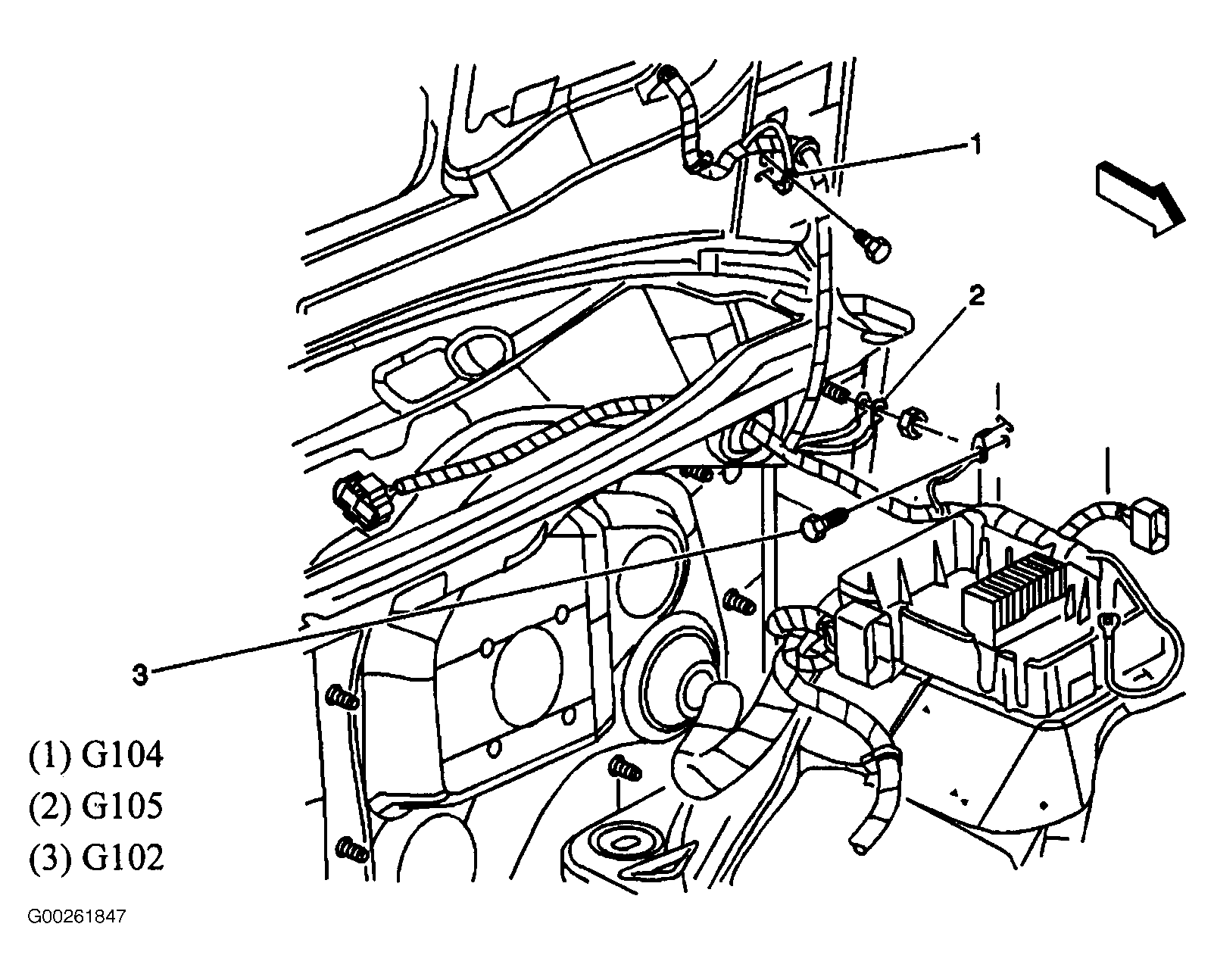 1

2

3

(1) G104
(2) G105
(3) G102

G00261847