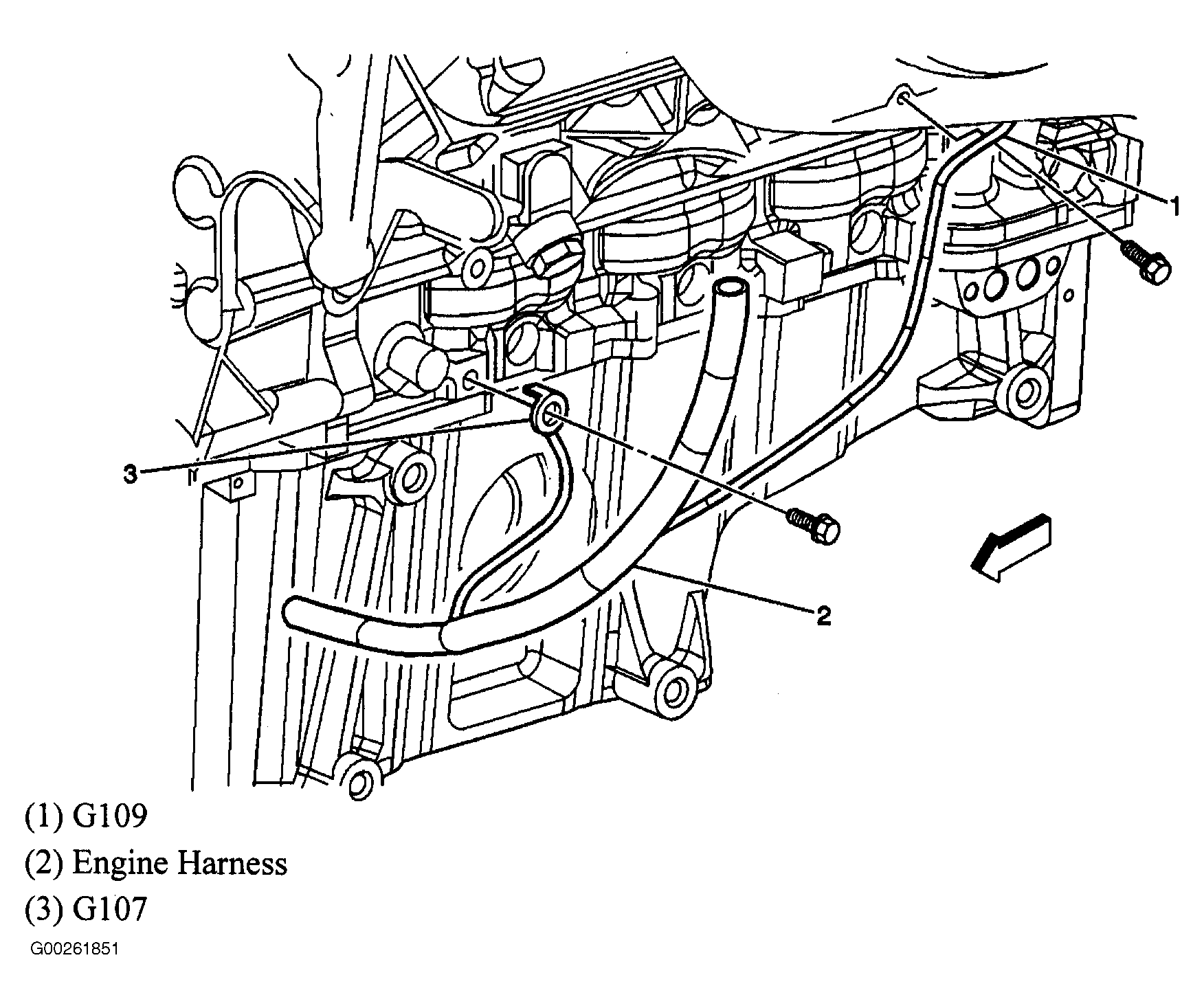 1

3

2

(1) G109

(2) Engine Harness

(3) G107

G00261851