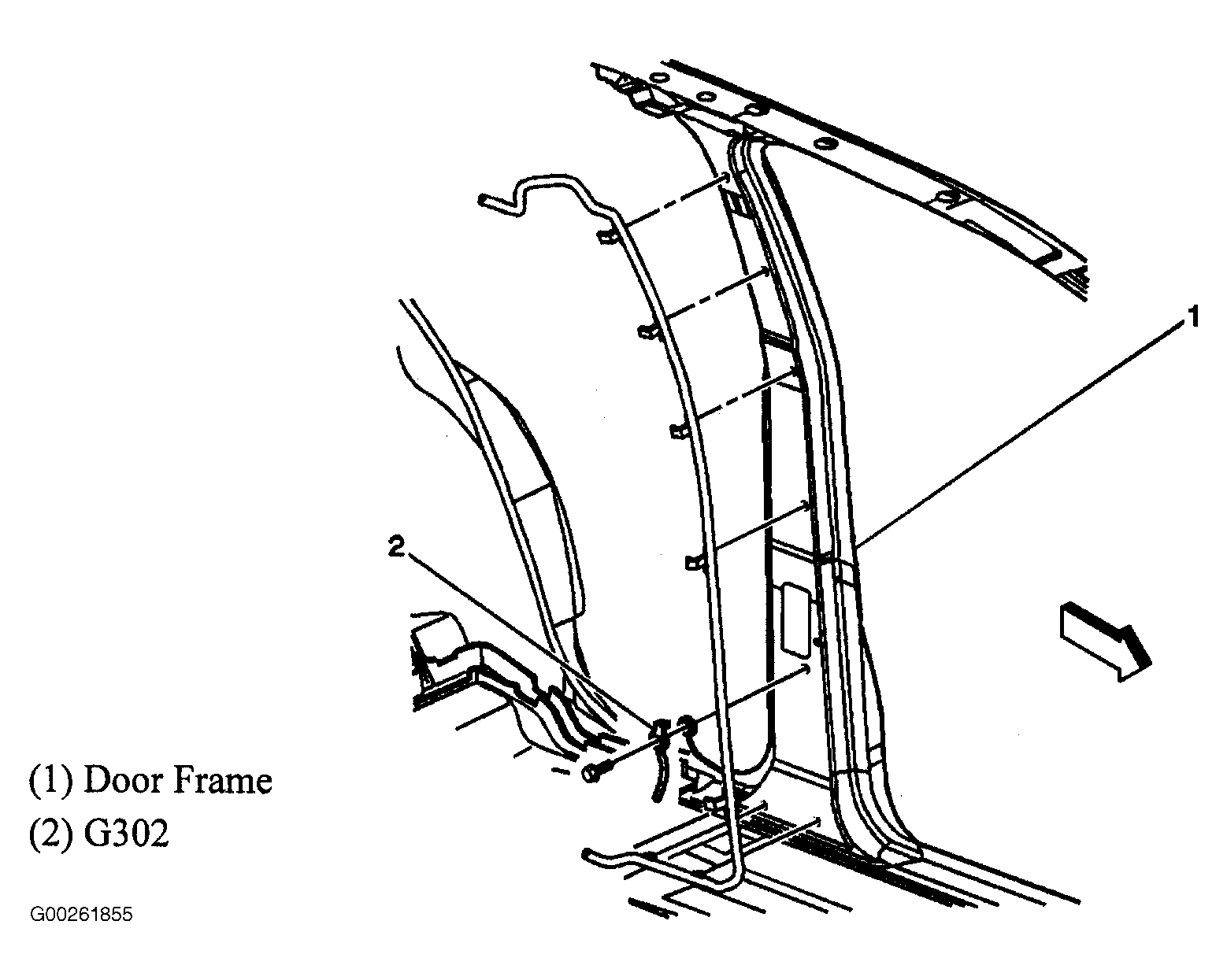 1

2

(1) Door Frame
(2) G302

G00261855