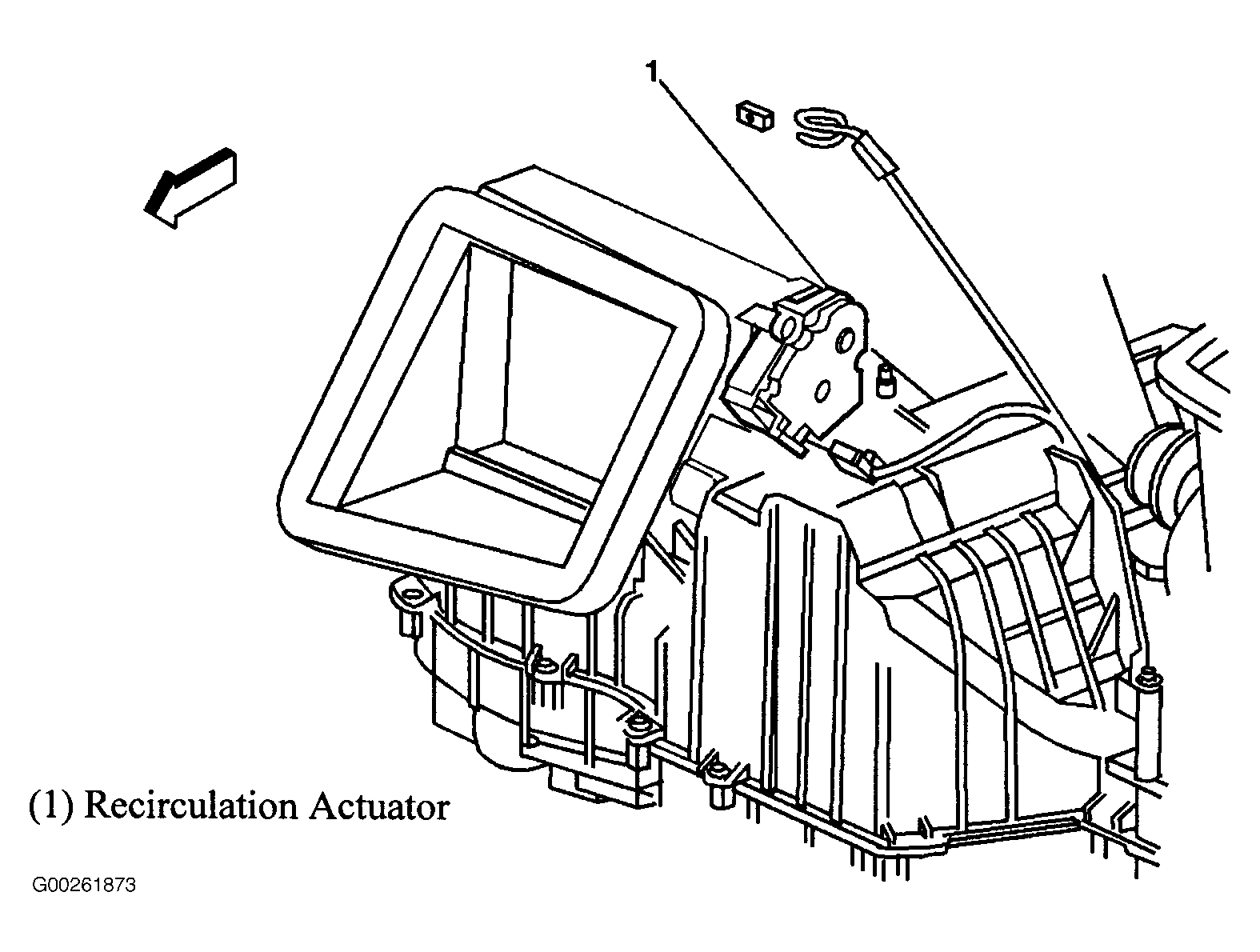 1

(1) Recirculation Actuator

G00261873