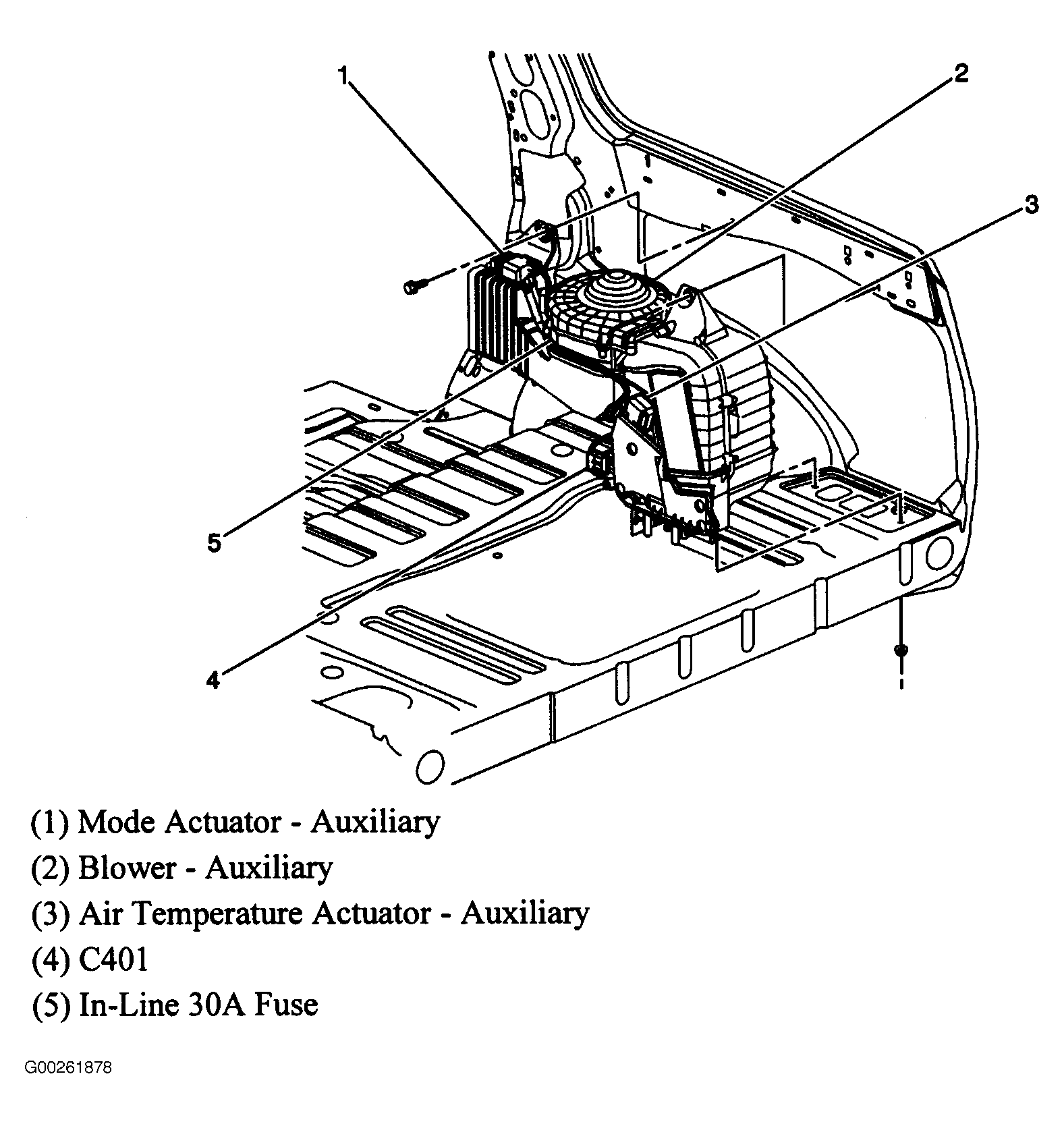 1
2
3
5
4

(1) Mode Actuator - Auxiliary
(2) Blower - Auxiliary
(3) Air Temperature Actuator - Auxiliary
(4) C401
(5) In-Line 30A Fuse

G00261878