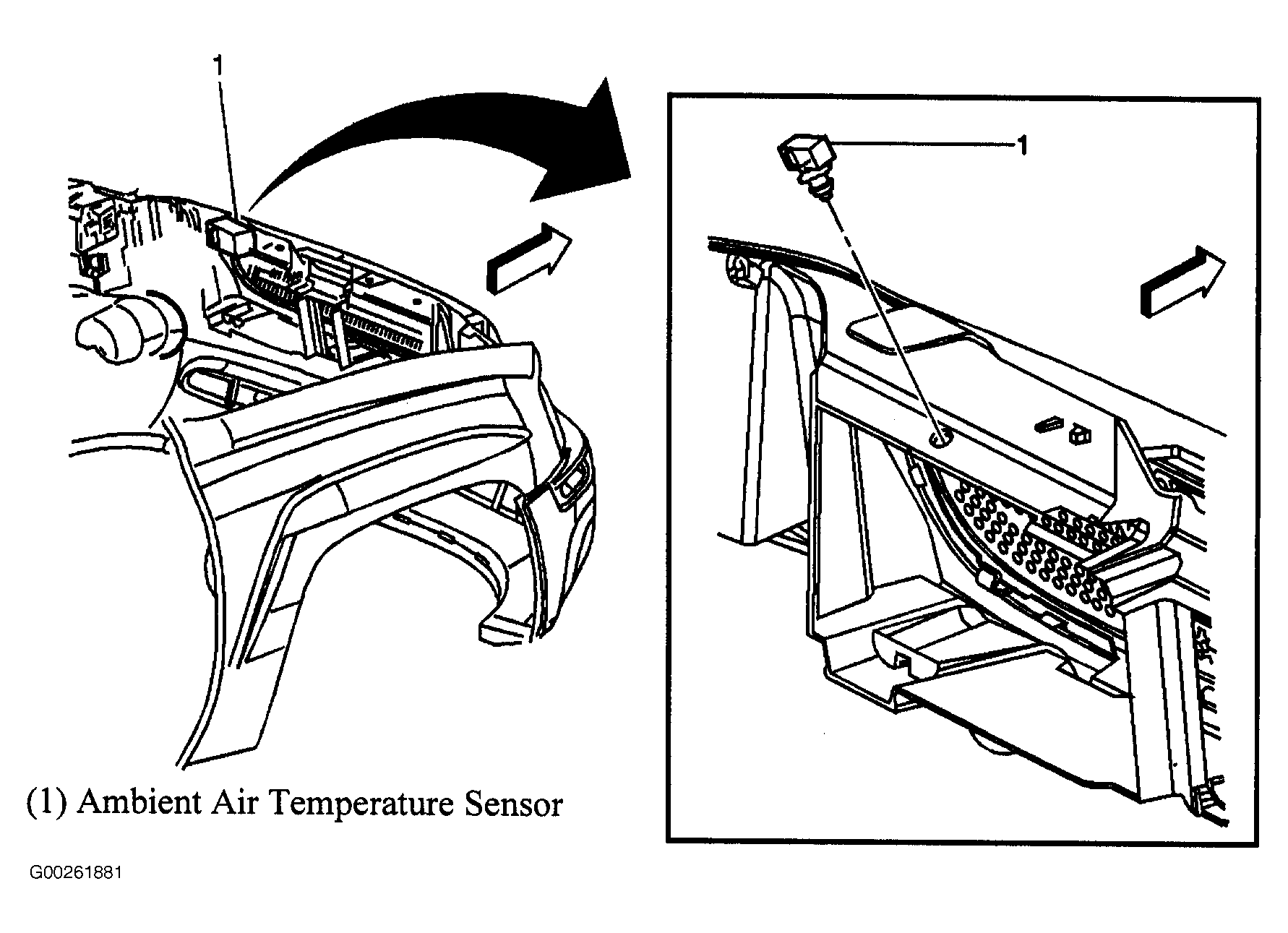 1

1

(1) Ambient Air Temperature Sensor

G00261881